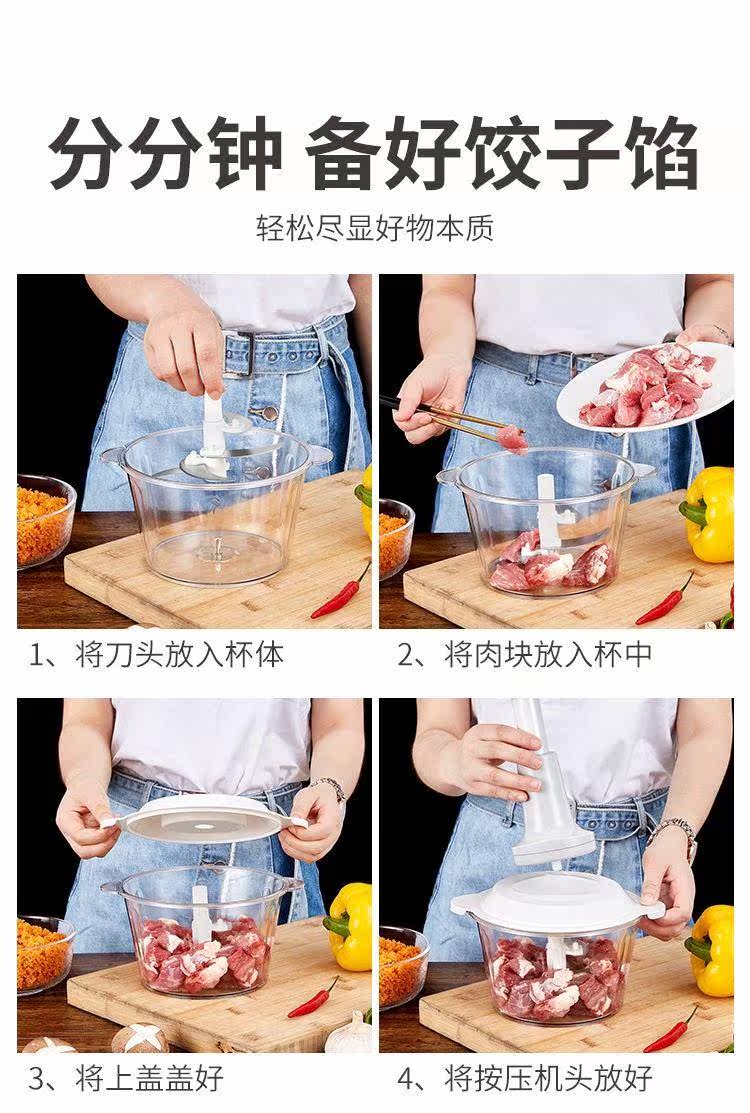 分分钟 备好饺子馅

轻松尽显好物本质

1、将刀头放入杯体

2、将肉块放入杯中

3、将上盖盖好

4、将按压机头放好