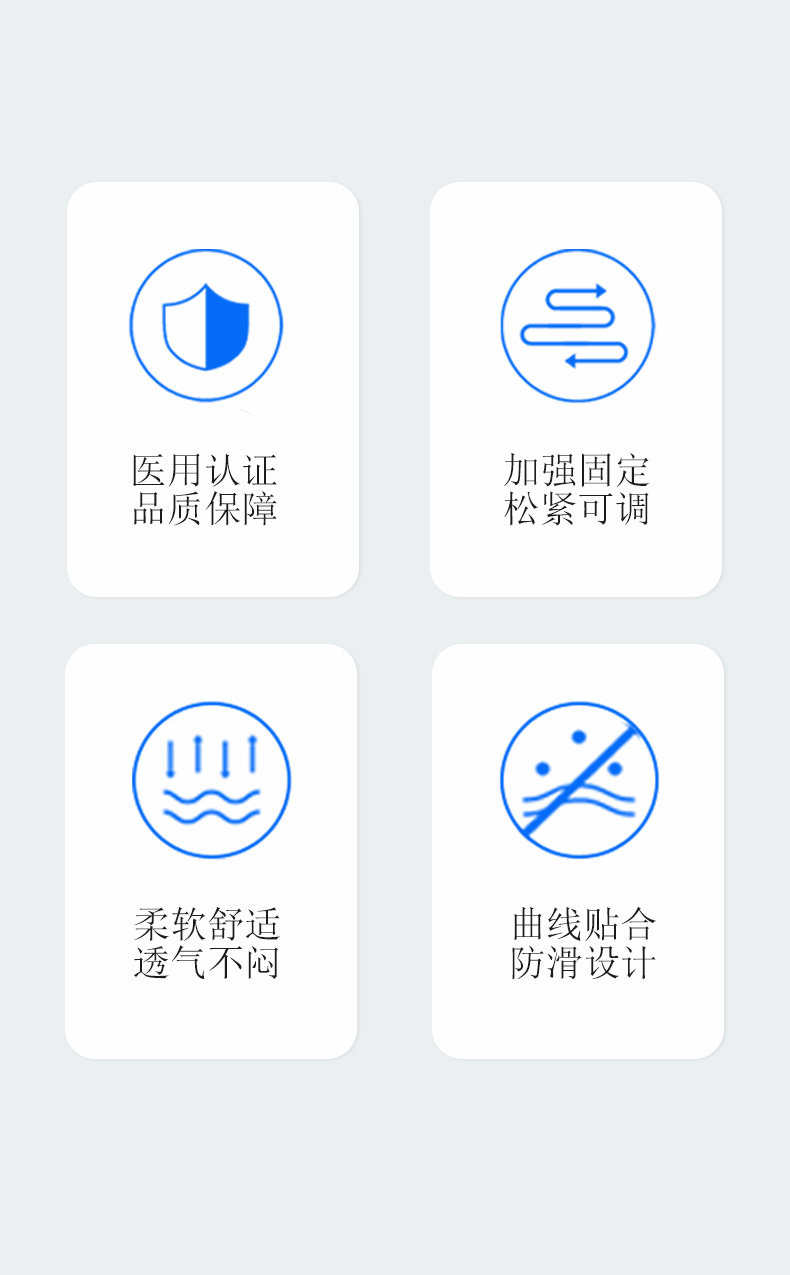 医用认证
品质保障

加强固定
松紧可调

柔软舒适
透气不闷

曲线贴合
防滑设计