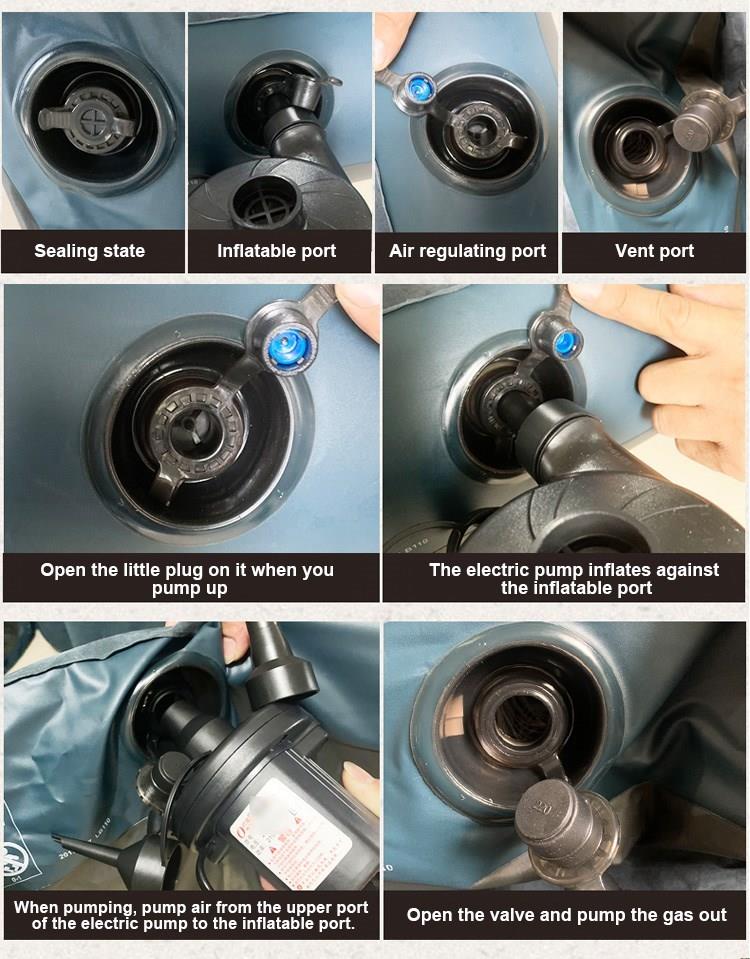 Sealing state

Inflatable port

Air regulating port

Vent port

Open the little plug on it when you pump up

The electric pump inflates against the inflatable port

When pumping, pump air from the upper port of the electric pump to the inflatable port.

Open the valve and pump the gas out