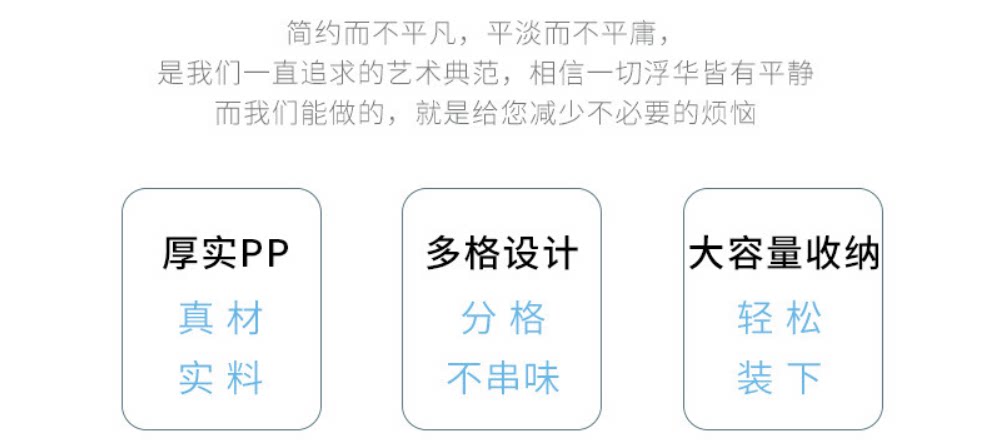 简约而不平凡，平淡而不平庸，
是我们一直追求的艺术典范，相信一切浮华皆有平静
而我们能做的，就是给您减少不必要的烦恼

厚实PP
真材
实料

多格设计
分格
不串味

大容量收纳
轻松
装下