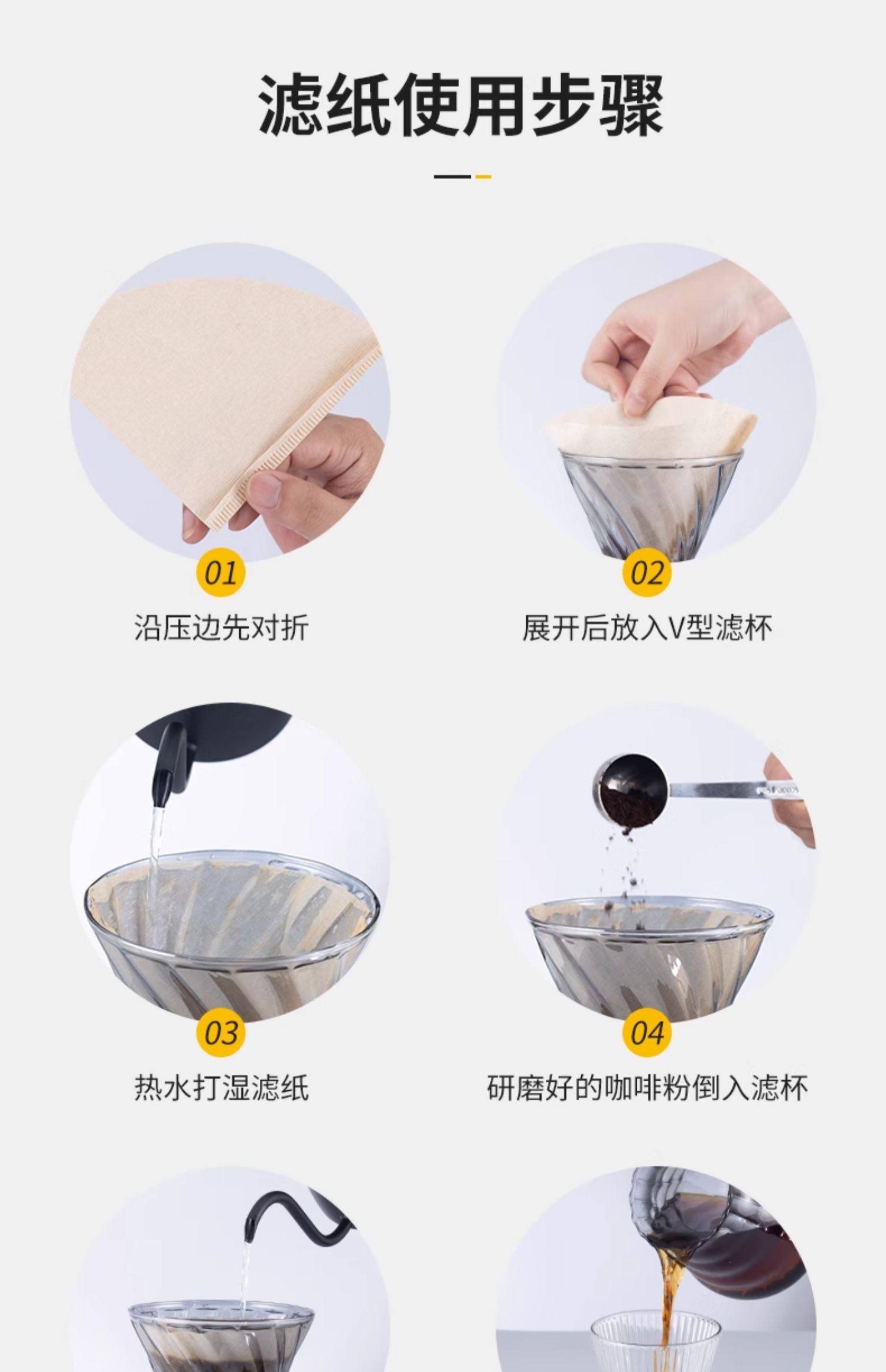 滤纸使用步骤

01
沿压边先对折

02
展开后放入V型滤杯

03
热水打湿滤纸

04
研磨好的咖啡粉倒入滤杯