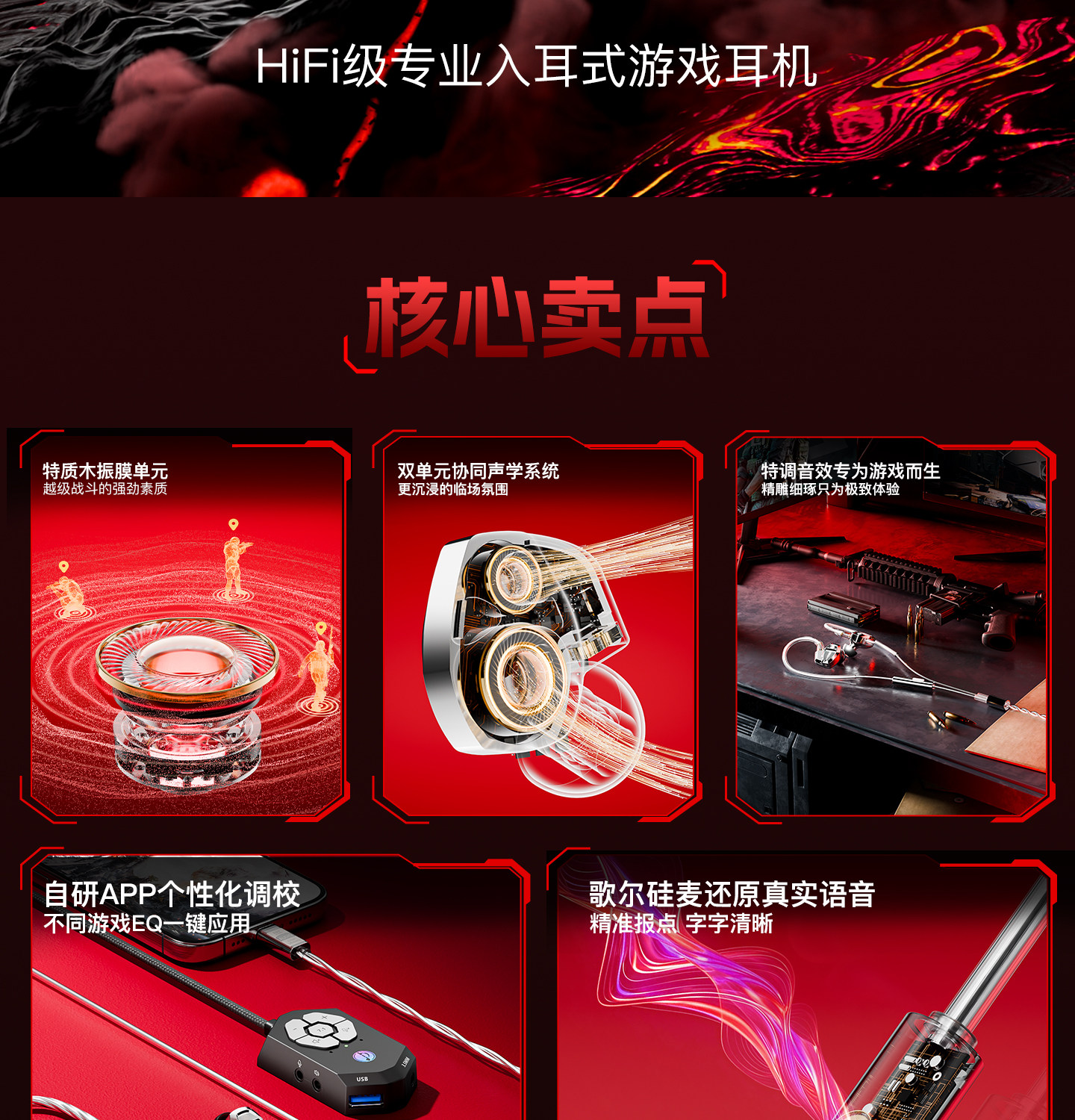 HiFi级专业入耳式游戏耳机

核心卖点

特质木振膜单元
越级战斗的强劲素质

双单元协同声学系统
更沉浸的临场氛围

特调音效专为游戏而生
精雕细琢只为极致体验

自研APP个性化调校
不同游戏EQ一键应用

USB

歌尔硅麦还原真实语音
精准报点 字字清晰