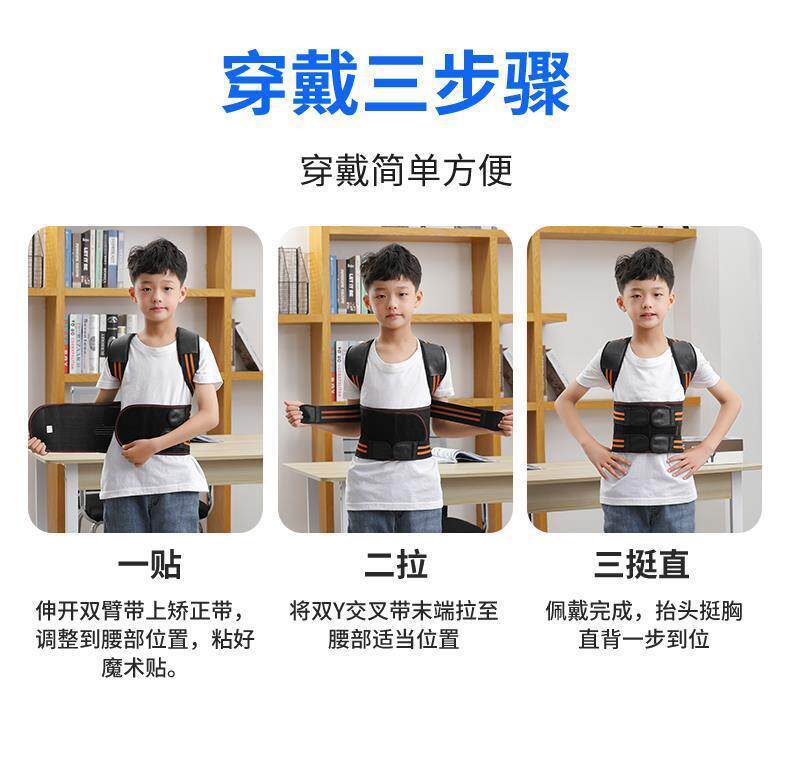 穿戴三步骤

穿戴简单方便

一贴

伸开双臂带上矫正带，调整到腰部位置，粘好魔术贴。

二拉

将双Y交叉带末端拉至腰部适当位置

三挺直

佩戴完成，抬头挺胸直背一步到位