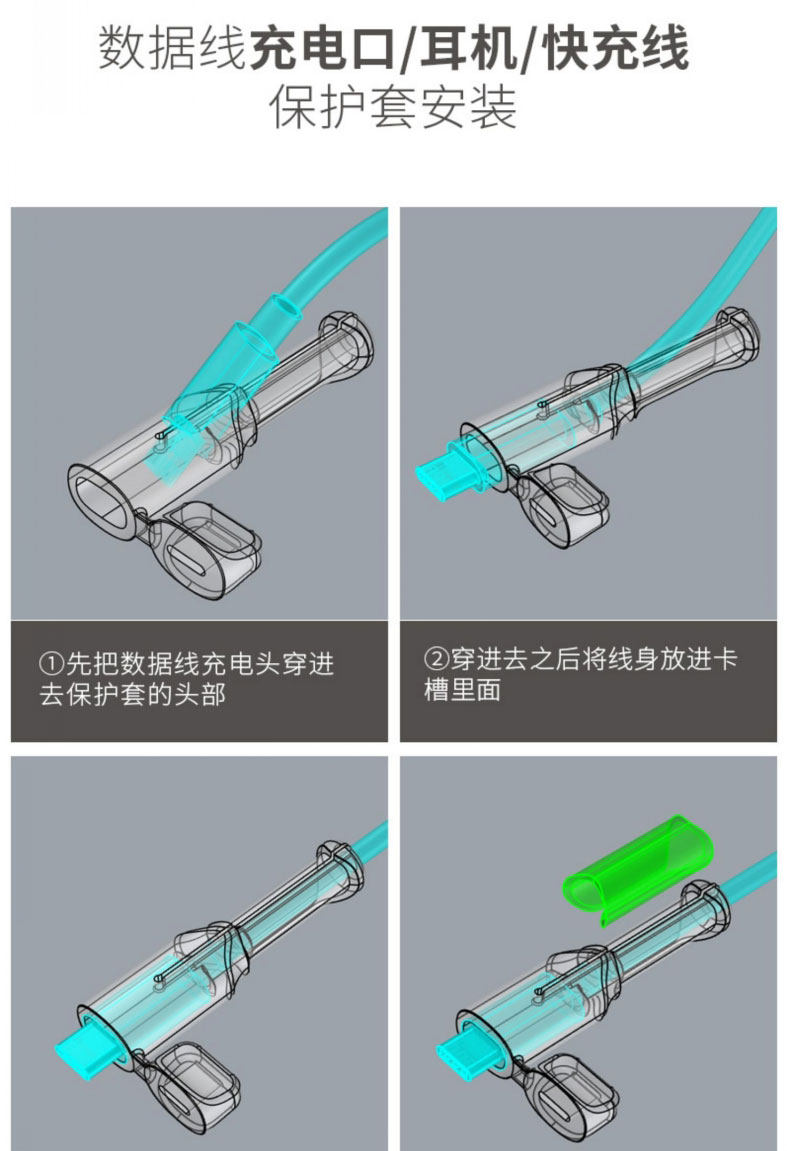 数据线充电口/耳机/快充线
保护套安装

①先把数据线充电头穿进去保护套的头部

②穿进去之后将线身放进卡槽里面