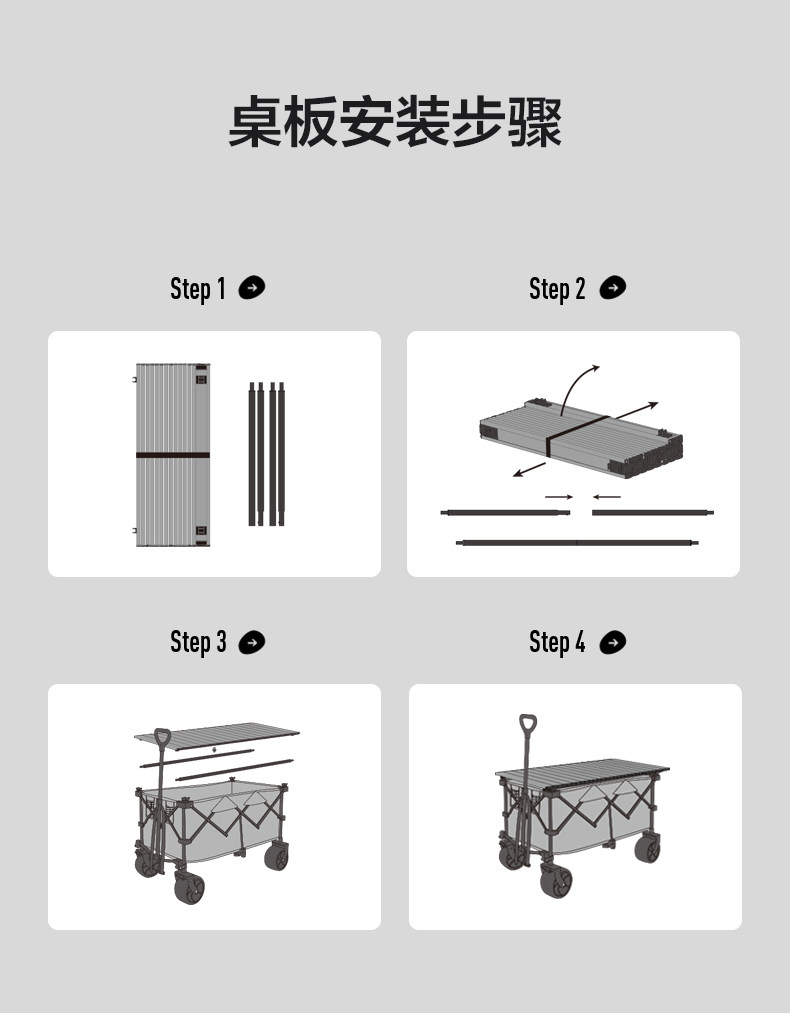 桌板安装步骤

Step 1

Step 2

Step 3

Step 4