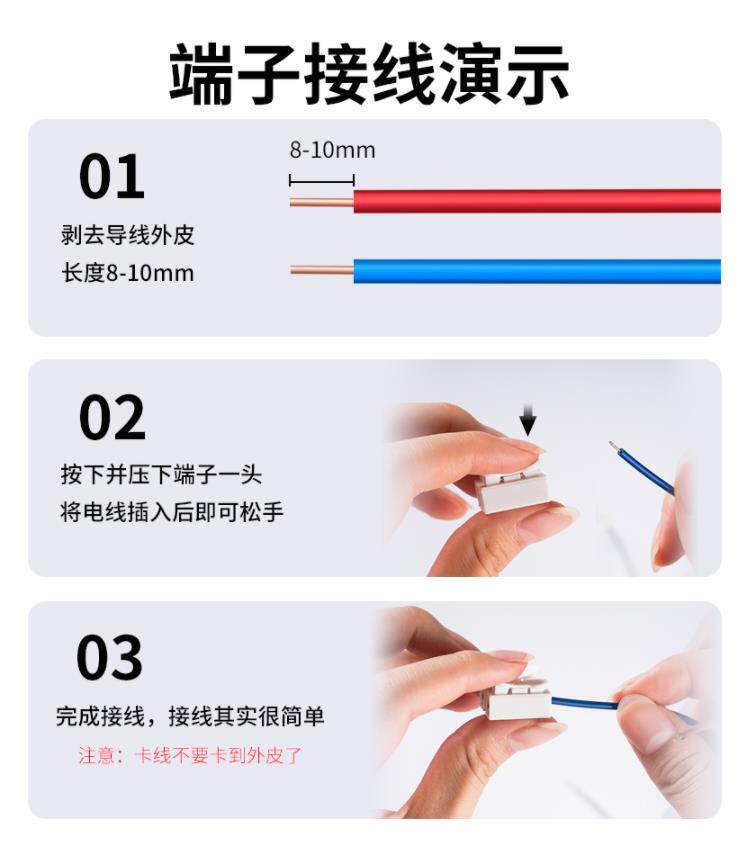 端子接线演示

01
剥去导线外皮
长度8-10mm

8-10mm

02
按下并压下端子一头
将电线插入后即可松手

03
完成接线，接线其实很简单
注意：卡线不要卡到外皮了