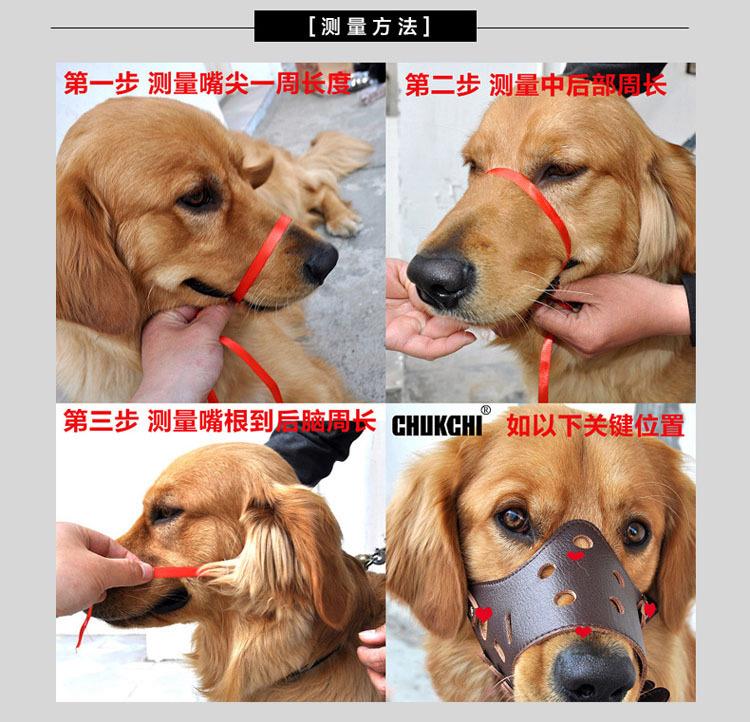 [测量方法]

第一步 测量嘴尖一周长度

第二步 测量中后部周长

第三步 测量嘴根到后脑周长

CHUKCHI®

如以下关键位置