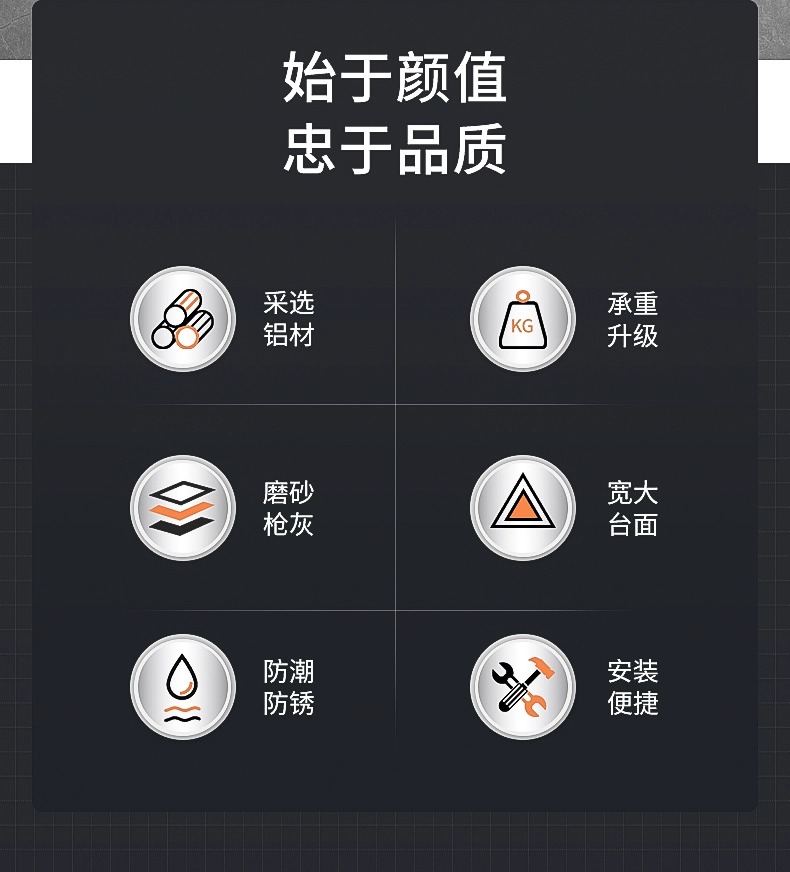 始于颜值
忠于品质

采选
铝材

KG

承重
升级

磨砂
枪灰

宽大
台面

防潮
防锈

安装
便捷