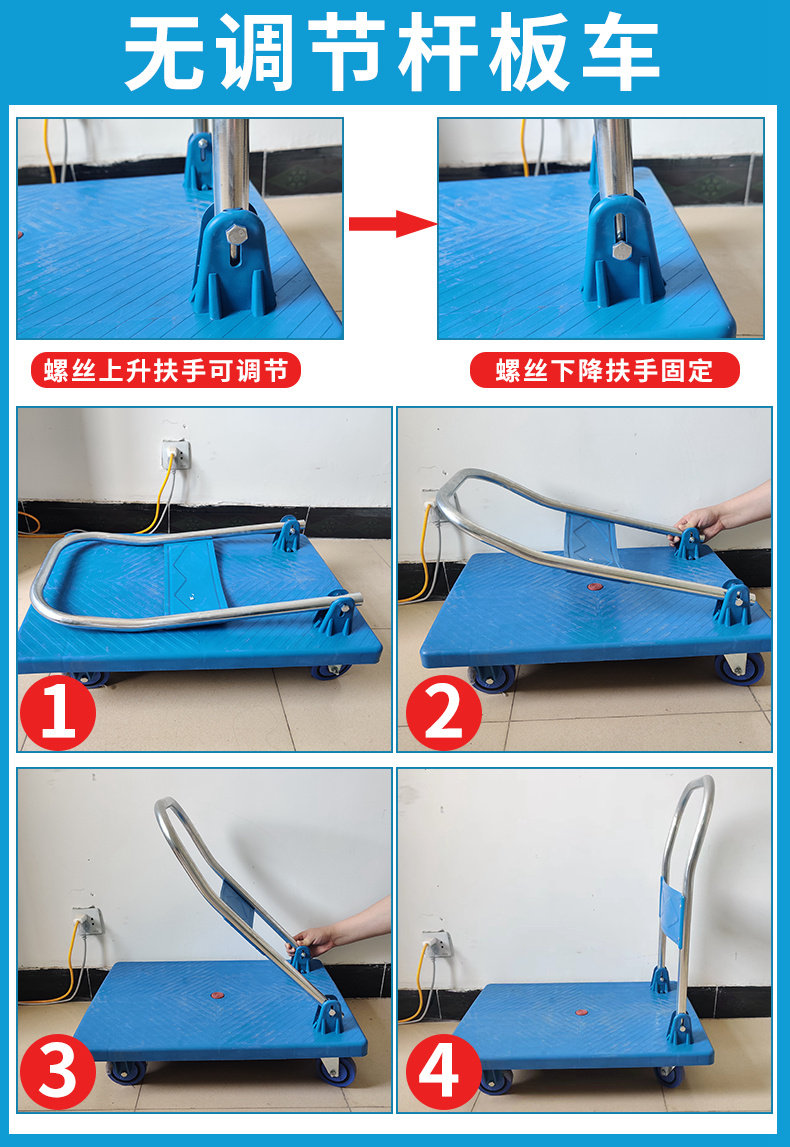 无调节杆板车

螺丝上升扶手可调节

螺丝下降扶手固定

1

2

3

4