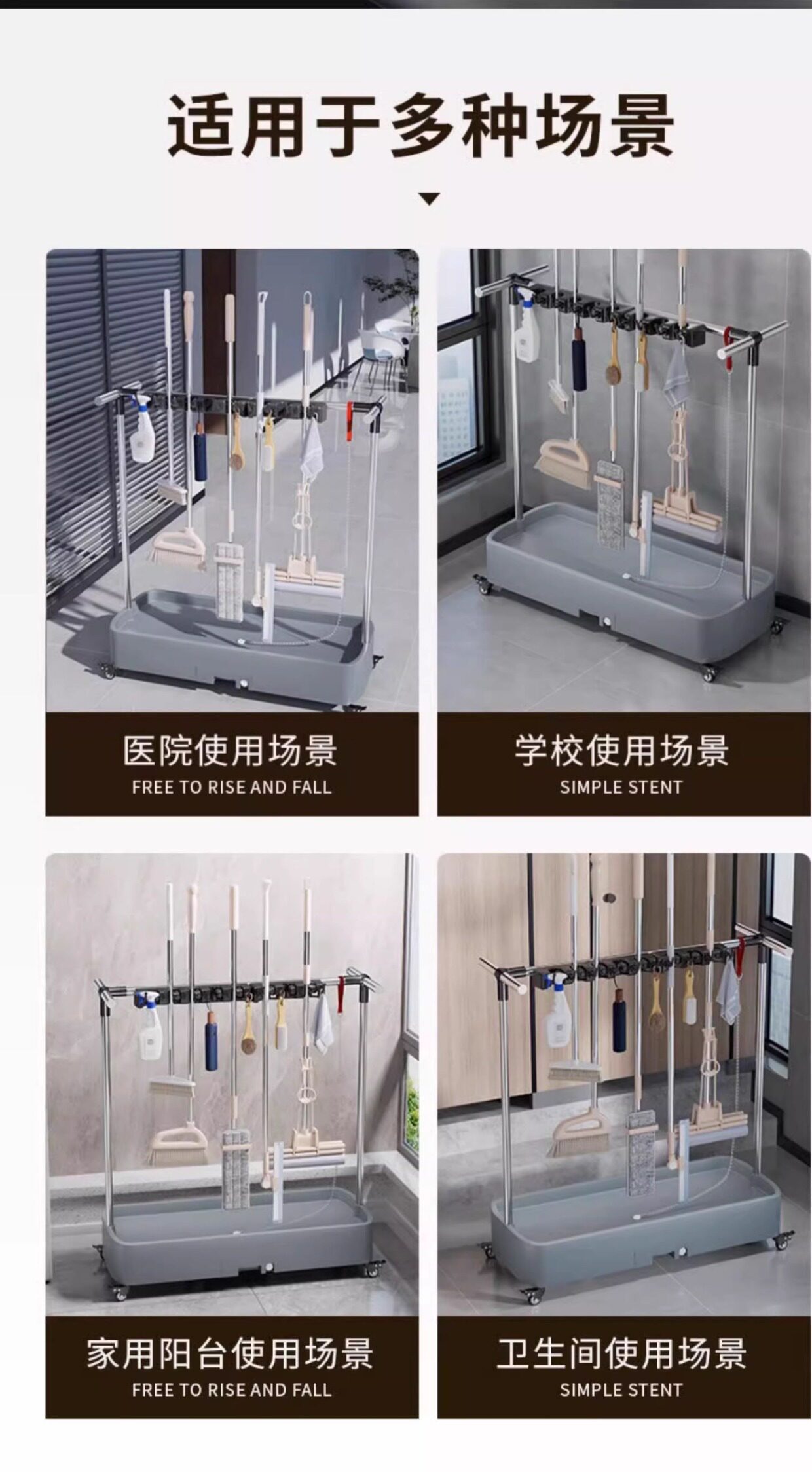 适用于多种场景

医院使用场景
FREE TO RISE AND FALL

学校使用场景
SIMPLE STENT

家用阳台使用场景
FREE TO RISE AND FALL

卫生间使用场景
SIMPLE STENT