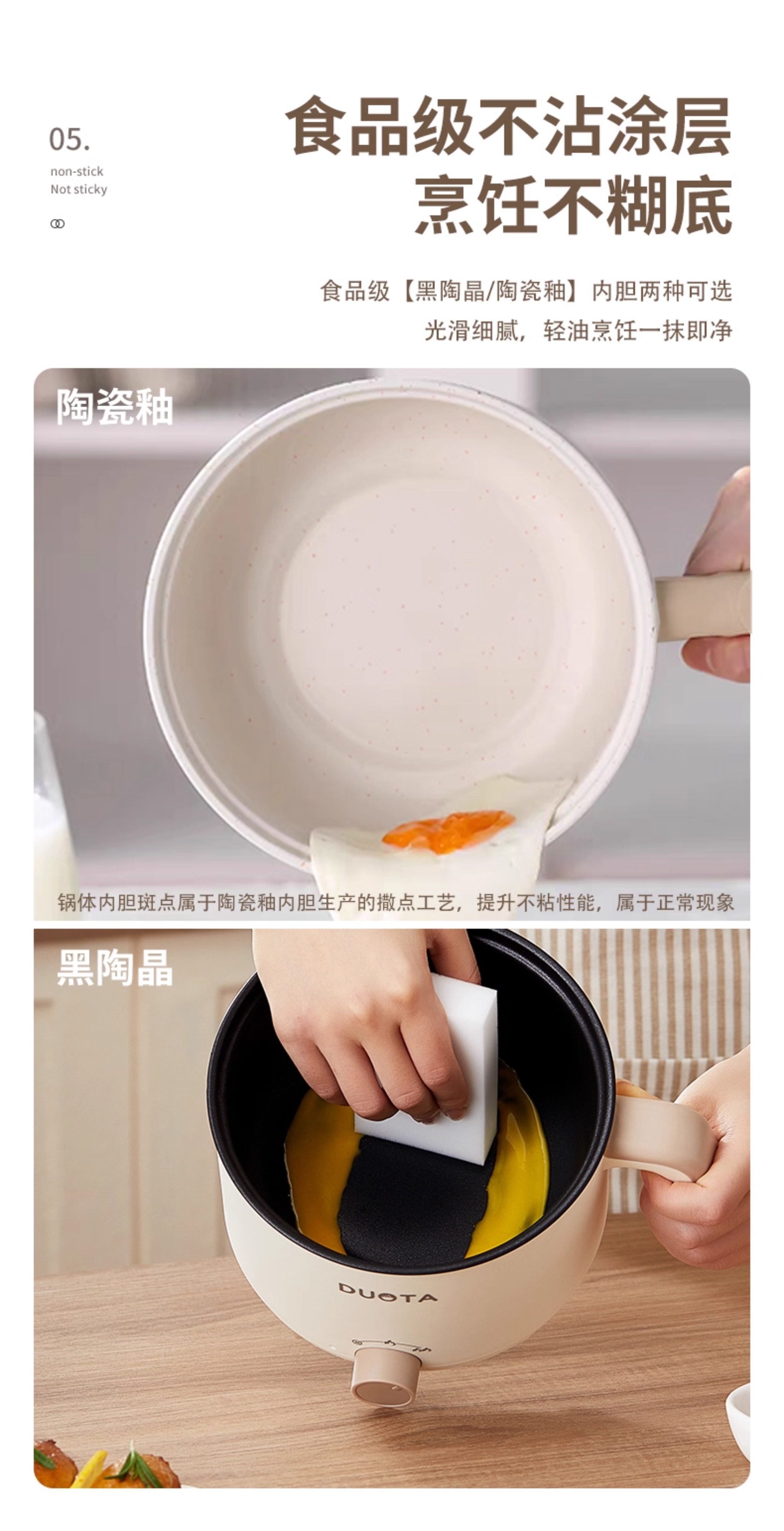 05.
non-stick
Not sticky

食品级不沾涂层
烹饪不糊底

食品级【黑陶晶/陶瓷釉】内胆两种可选
光滑细腻，轻油烹饪一抹即净

陶瓷釉

锅体内胆斑点属于陶瓷釉内胆生产的撒点工艺，提升不粘性能，属于正常现象

黑陶晶

DUOTA