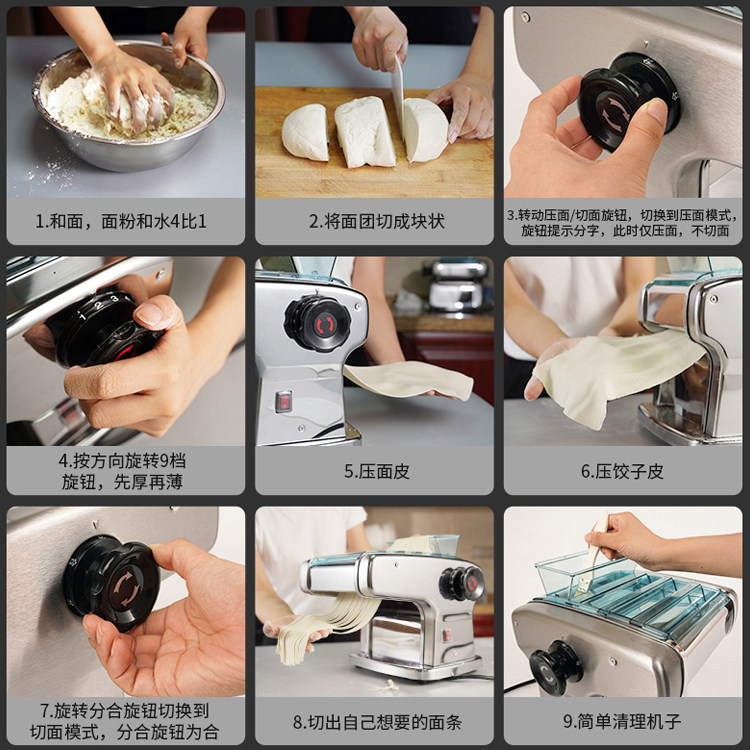 1.和面，面粉和水4比1

2.将面团切成块状

3.转动压面/切面旋钮，切换到压面模式，旋钮提示分字，此时仅压面，不切面

4.按方向旋转9档旋钮，先厚再薄

5.压面皮

6.压饺子皮

7.旋转分合旋钮切换到切面模式，分合旋钮为合

8.切出自己想要的面条

9.简单清理机子