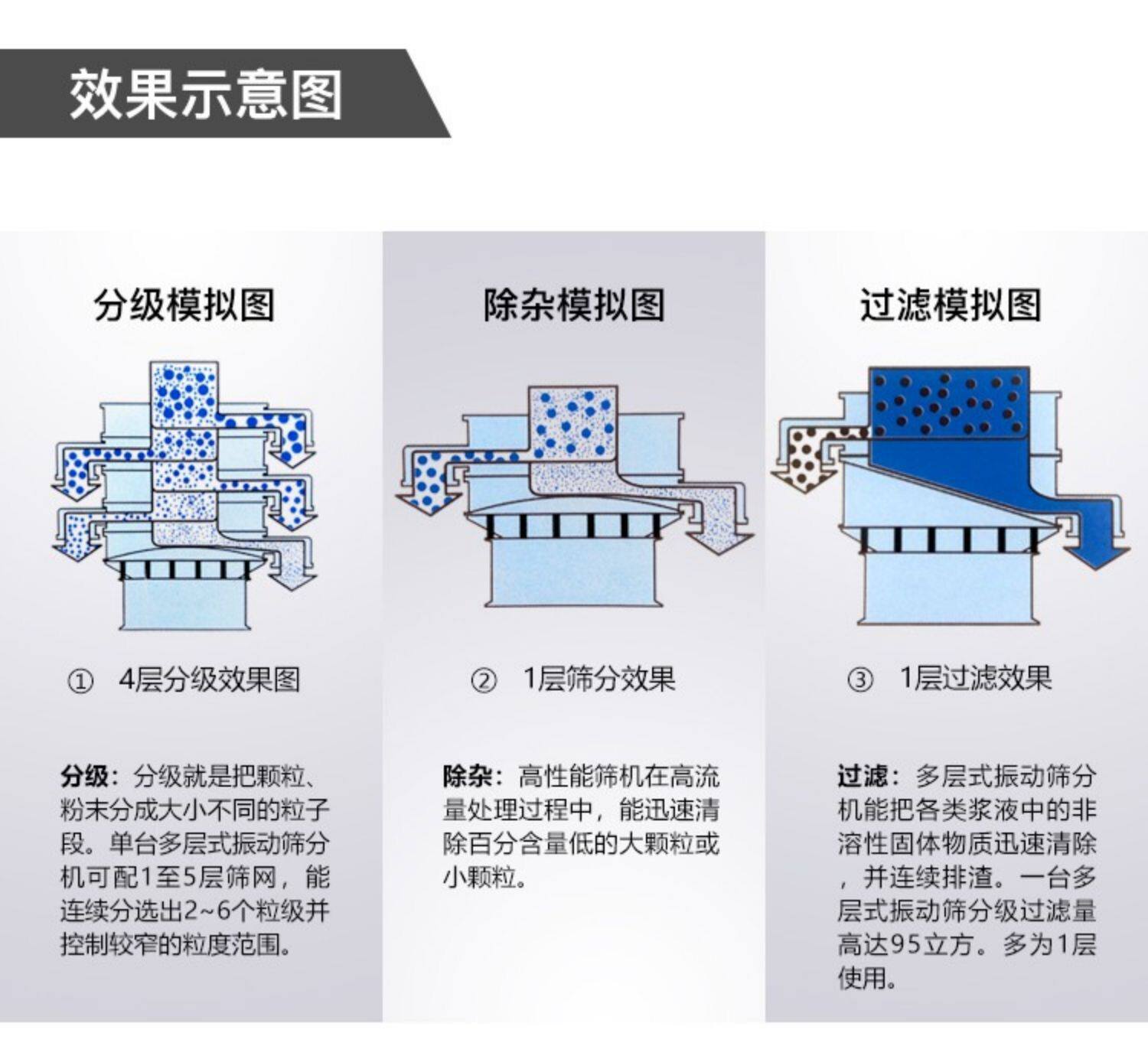 效果示意图

分级模拟图

① 4层分级效果图

分级：分级就是把颗粒、粉末分成大小不同的粒子段。单台多层式振动筛分机可配1至5层筛网，能连续分选出2~6个粒级并控制较窄的粒度范围。

除杂模拟图

② 1层筛分效果

除杂：高性能筛机在高流量处理过程中，能迅速清除百分含量低的大颗粒或小颗粒。

过滤模拟图

③ 1层过滤效果

过滤：多层式振动筛分机能把各类浆液中的非溶性固体物质迅速清除，并连续排渣。一台多层式振动筛分级过滤量高达95立方。多为1层使用。