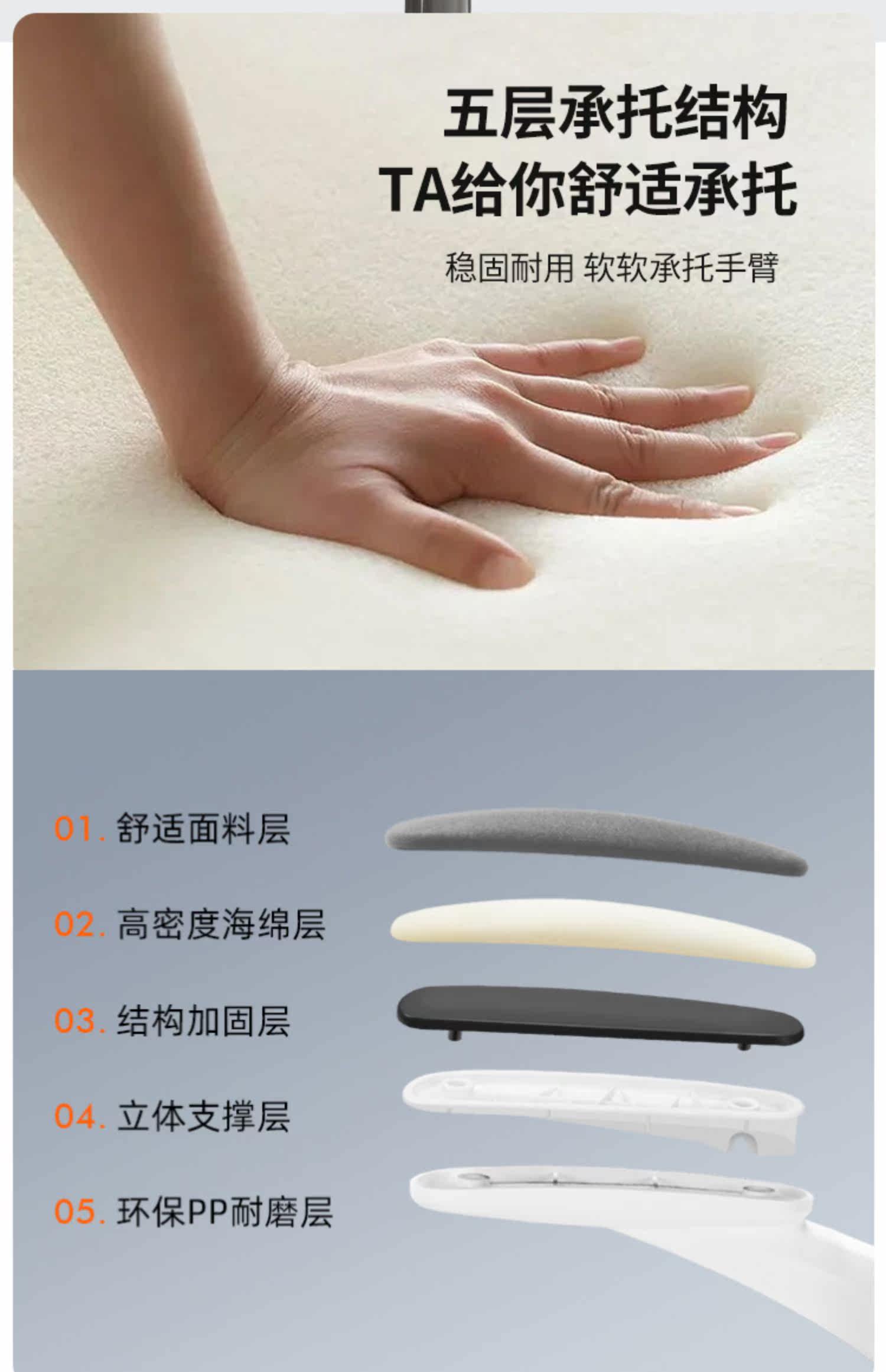 五层承托结构
TA给你舒适承托

稳固耐用 软软承托手臂

01. 舒适面料层

02. 高密度海绵层

03. 结构加固层

04. 立体支撑层

05. 环保PP耐磨层