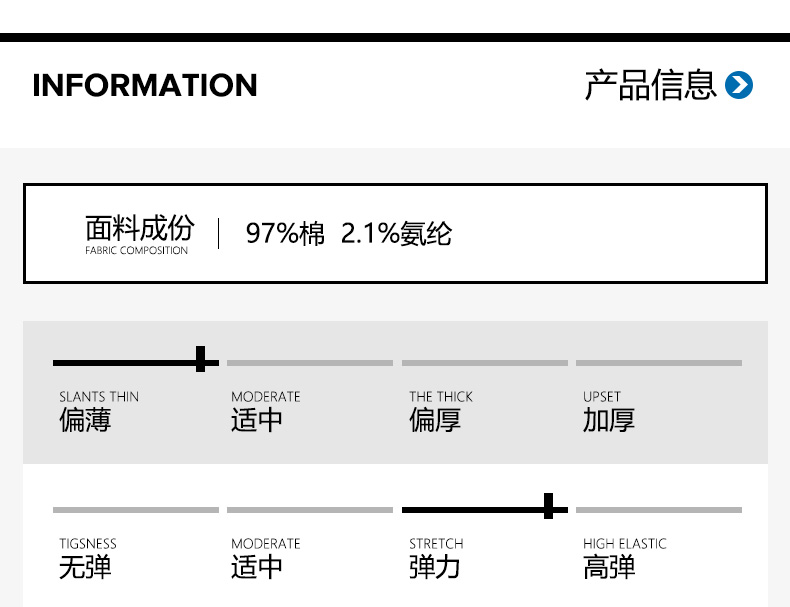 INFORMATION

产品信息

面料成份
FABRIC COMPOSITION

97%棉 2.1%氨纶

SLANTS THIN
偏薄

MODERATE
适中

THE THICK
偏厚

UPSET
加厚

TIGSNESS
无弹

MODERATE
适中

STRETCH
弹力

HIGH ELASTIC
高弹