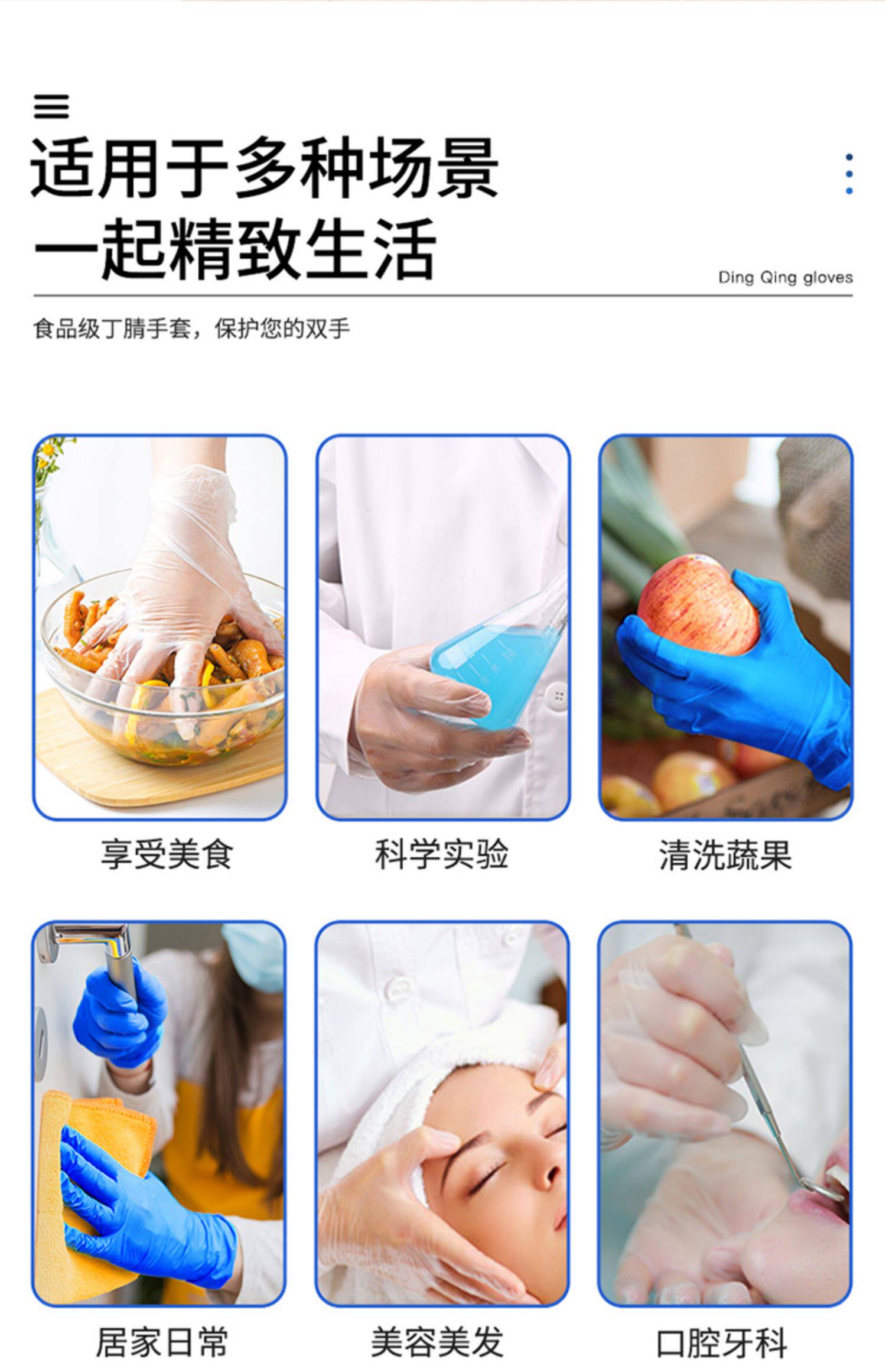 适用于多种场景
一起精致生活

Ding Qing gloves

食品级丁腈手套，保护您的双手

享受美食

科学实验

清洗蔬果

居家日常

美容美发

口腔牙科