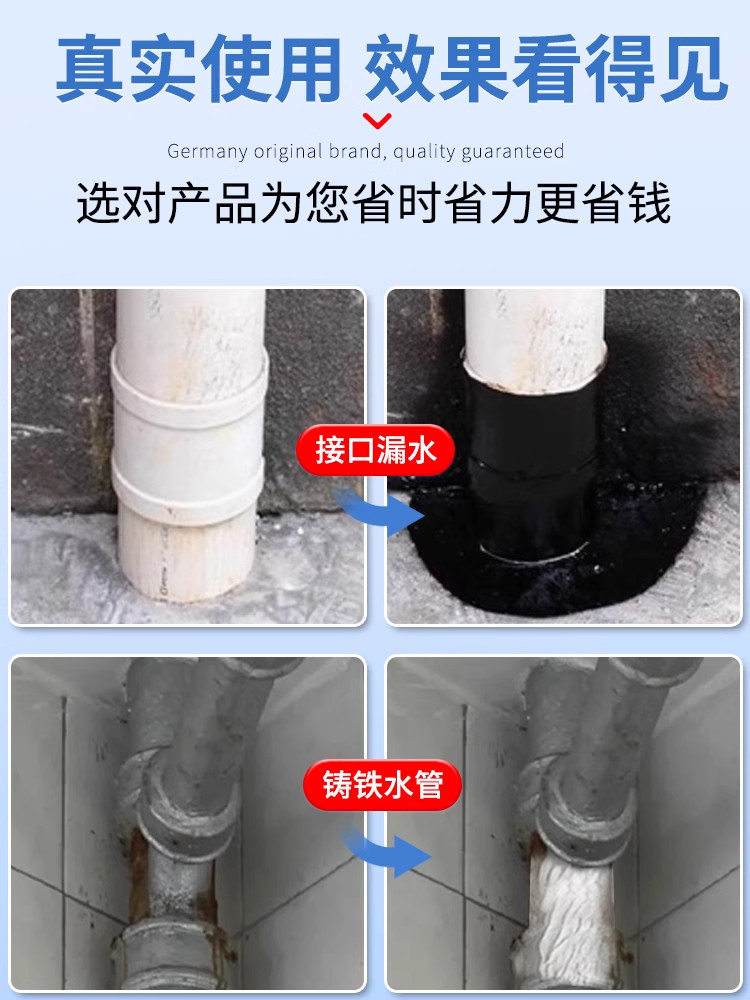 真实使用 效果看得见

Germany original brand, quality guaranteed

选对产品为您省时省力更省钱

接口漏水

铸铁水管