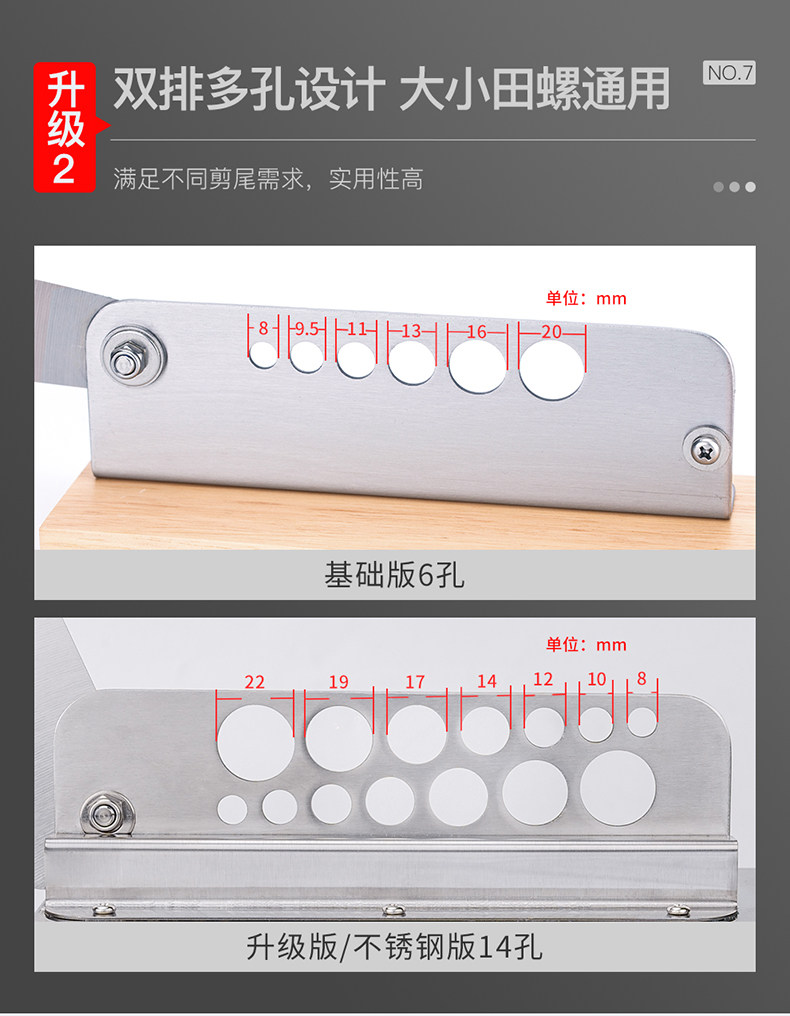 升级2

双排多孔设计 大小田螺通用

NO.7

满足不同剪尾需求，实用性高

单位：mm

8 9.5 11 13 16 20

基础版6孔

单位：mm

22 19 17 14 12 10 8

升级版/不锈钢版14孔