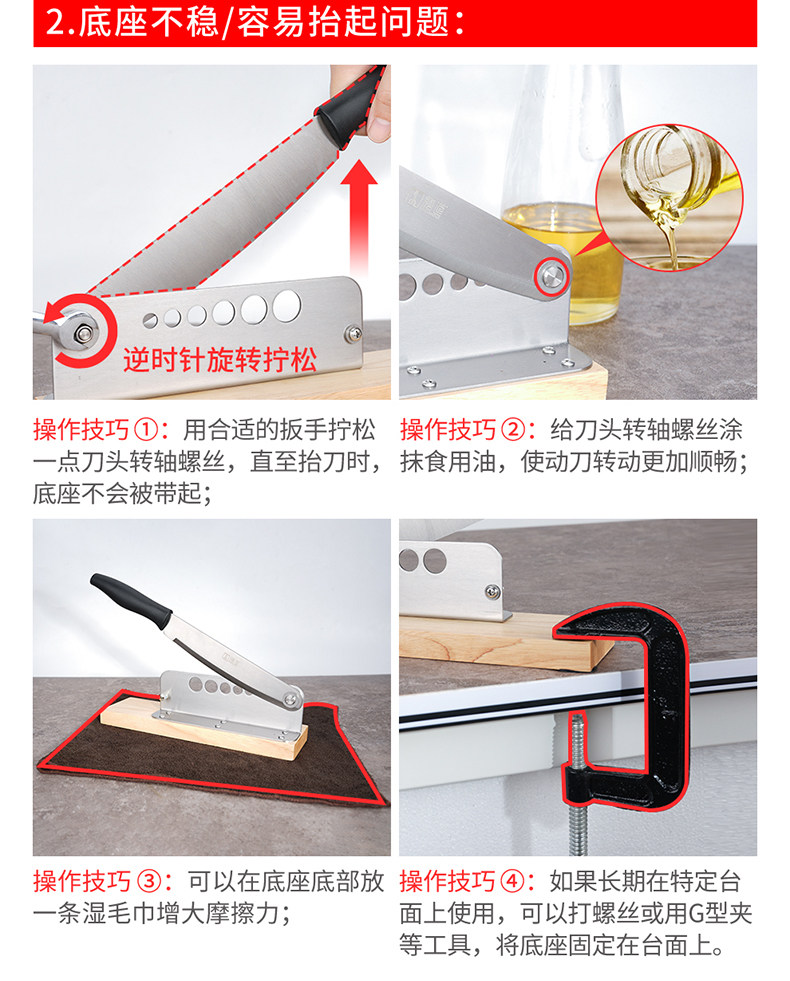 2.底座不稳/容易抬起问题：

逆时针旋转拧松

操作技巧①：用合适的扳手拧松一点刀头转轴螺丝，直至抬刀时，底座不会被带起；

操作技巧②：给刀头转轴螺丝涂抹食用油，使动刀转动更加顺畅；

操作技巧③：可以在底座底部放一条湿毛巾增大摩擦力；

操作技巧④：如果长期在特定台面上使用，可以打螺丝或用G型夹等工具，将底座固定在台面上。