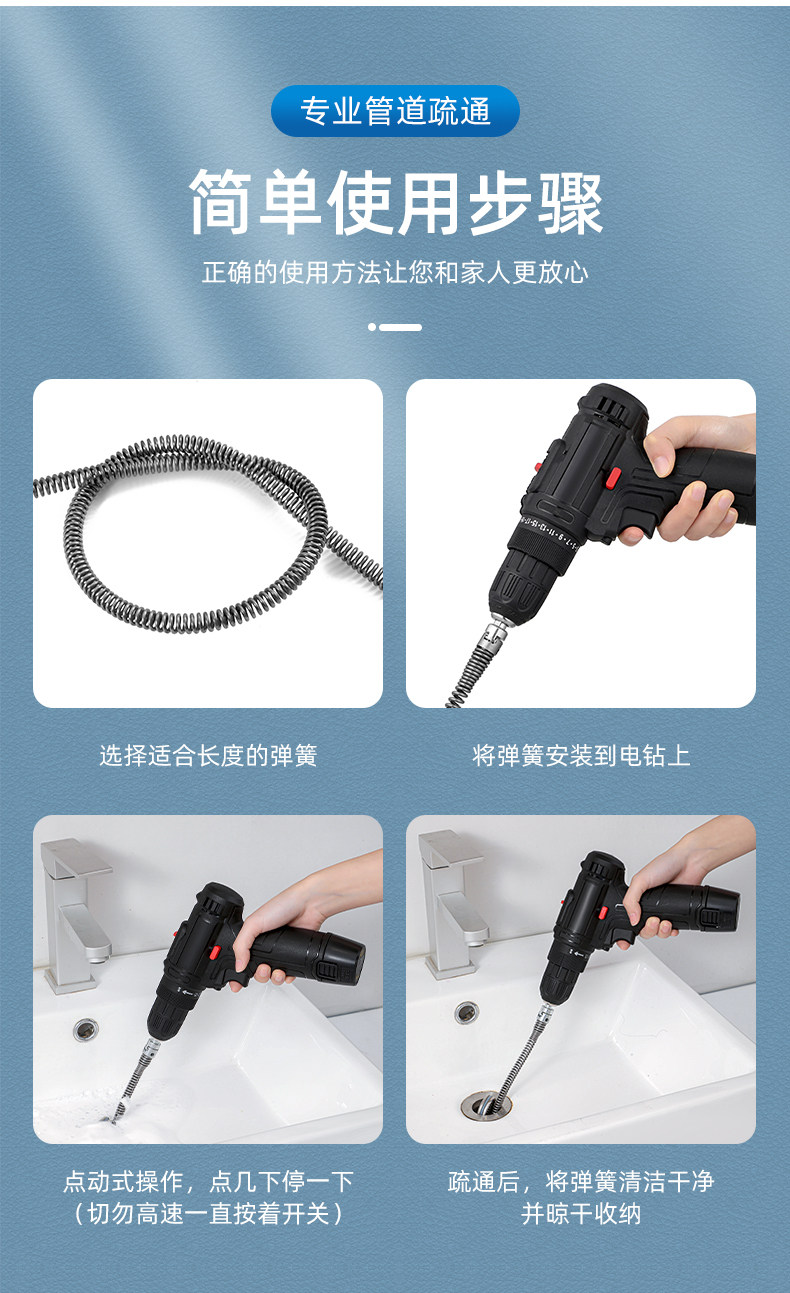 专业管道疏通

简单使用步骤

正确的使用方法让您和家人更放心

选择适合长度的弹簧

将弹簧安装到电钻上

点动式操作，点几下停一下（切勿高速一直按着开关）

疏通后，将弹簧清洁干净并晾干收纳