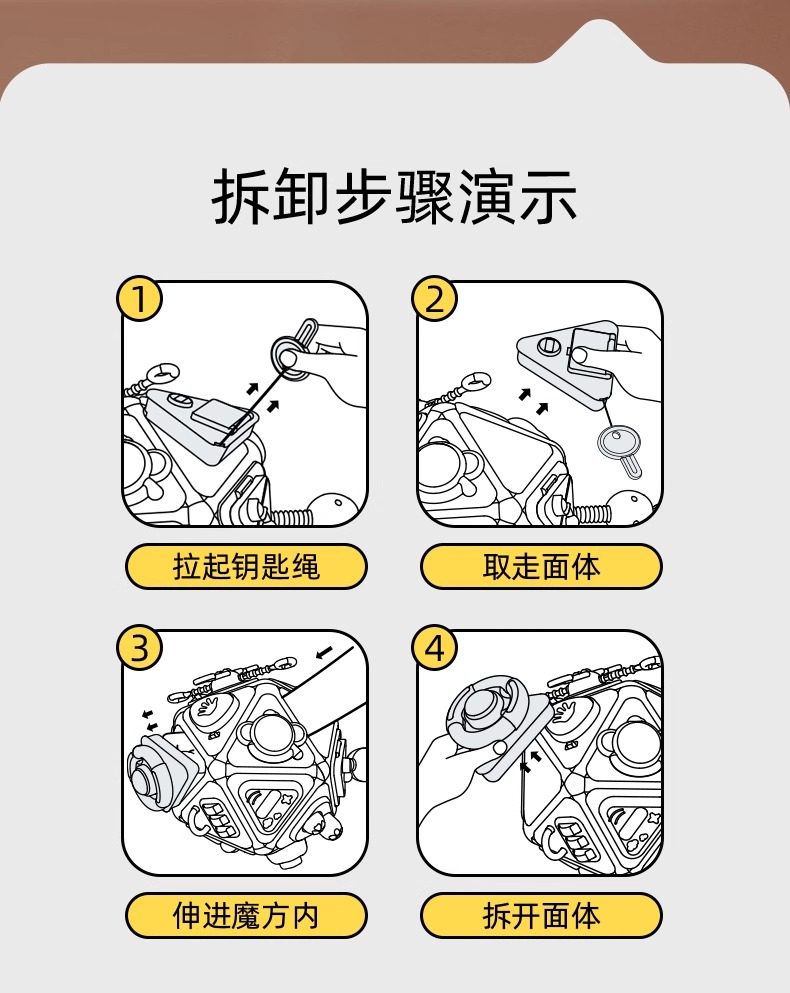 拆卸步骤演示

1

拉起钥匙绳

2

取走面体

3

伸进魔方内

4

拆开面体