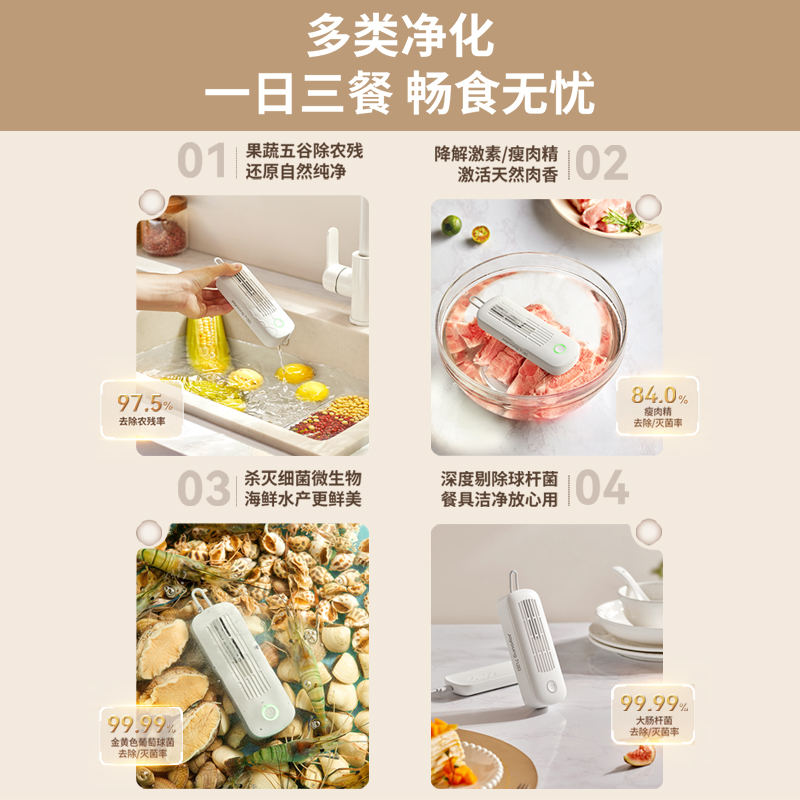 多类净化
一日三餐 畅食无忧

01 果蔬五谷除农残
还原自然纯净

97.5%
去除农残率

降解激素/瘦肉精
激活天然肉香 02

84.0%
瘦肉精
去除/灭菌率

03 杀灭细菌微生物
海鲜水产更鲜美

99.99%
金黄色葡萄球菌
去除/灭菌率

深度剔除球杆菌
餐具洁净放心用 04

99.99%
大肠杆菌
去除/灭菌率