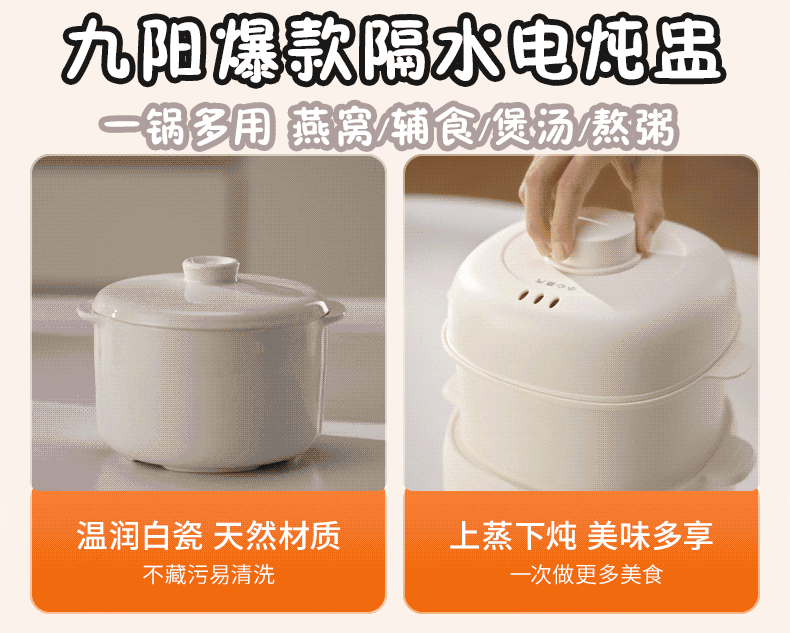 九阳爆款隔水电炖盅

一锅多用 燕窝/辅食/煲汤/熬粥

温润白瓷 天然材质

不藏污易清洗

上蒸下炖 美味多享

一次做更多美食