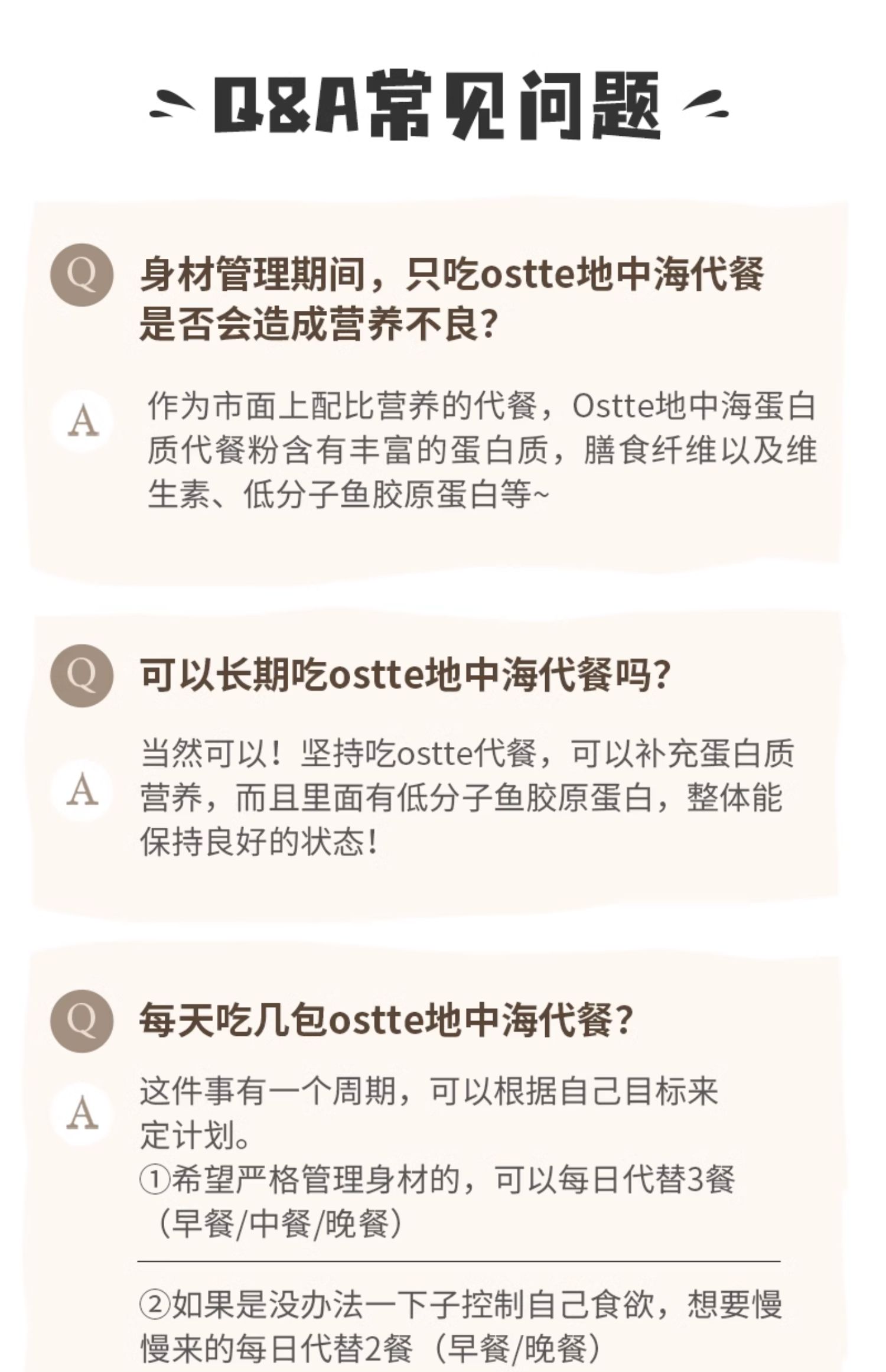 Q&A常见问题

Q

身材管理期间，只吃ostte地中海代餐是否会造成营养不良?

A

作为市面上配比营养的代餐，Ostte地中海蛋白质代餐粉含有丰富的蛋白质，膳食纤维以及维生素、低分子鱼胶原蛋白等~

Q

可以长期吃ostte地中海代餐吗?

A

当然可以！坚持吃ostte代餐，可以补充蛋白质营养，而且里面有低分子鱼胶原蛋白，整体能保持良好的状态!

Q

每天吃几包ostte地中海代餐?

A

这件事有一个周期，可以根据自己目标来定计划。

①希望严格管理身材的，可以每日代替3餐（早餐/中餐/晚餐）

②如果是没办法一下子控制自己食欲，想要慢慢来的每日代替2餐（早餐/晚餐）