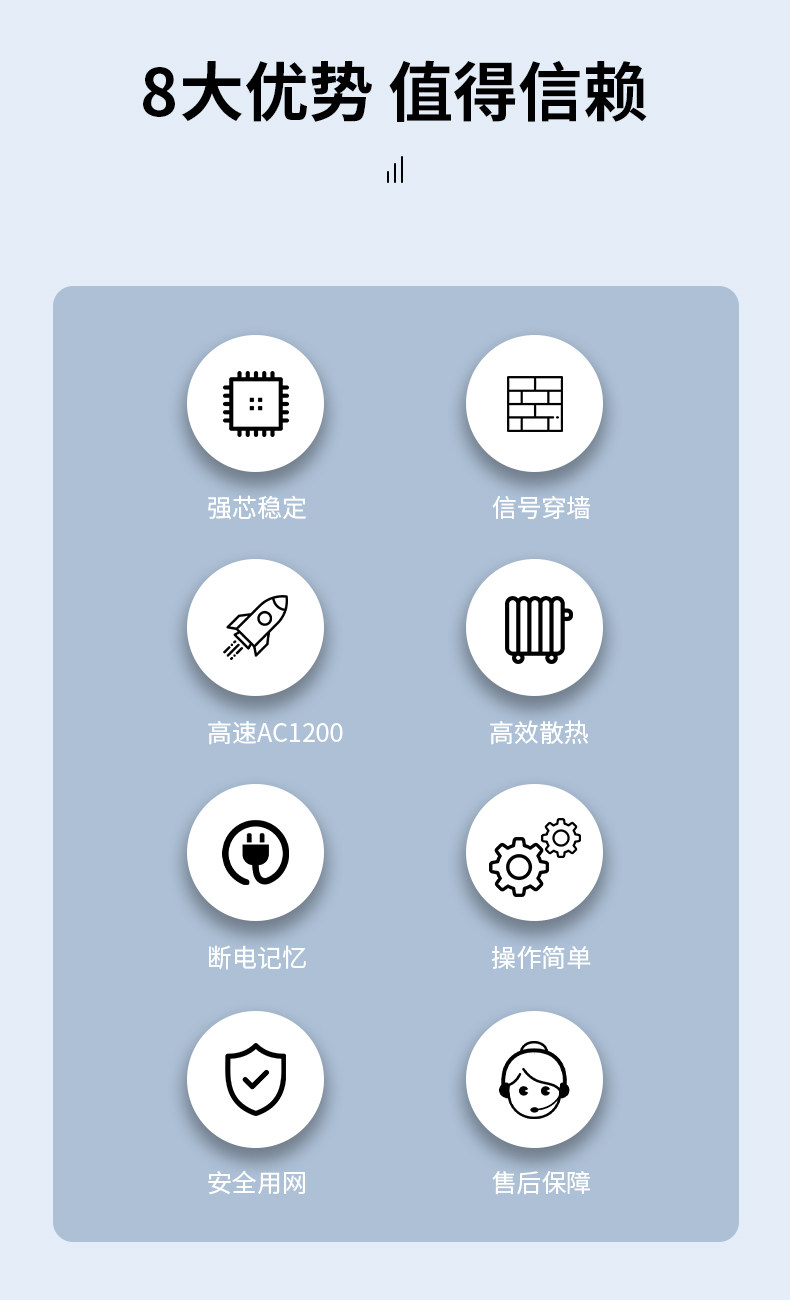 8大优势 值得信赖

强芯稳定

信号穿墙

高速AC1200

高效散热

断电记忆

操作简单

安全用网

售后保障