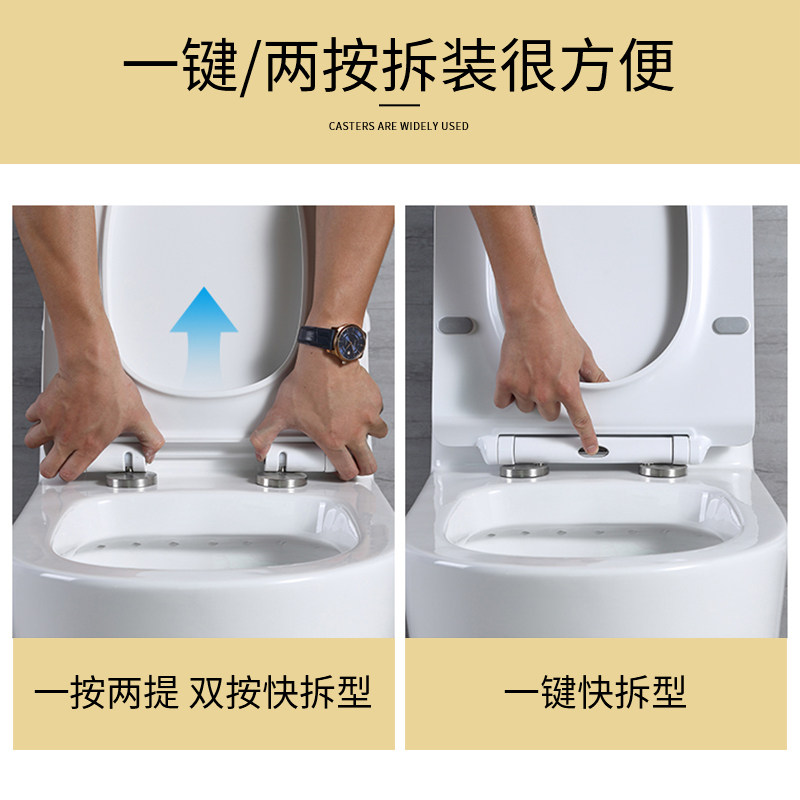 一键/两按拆装很方便

CASTERS ARE WIDELY USED

一按两提 双按快拆型

一键快拆型