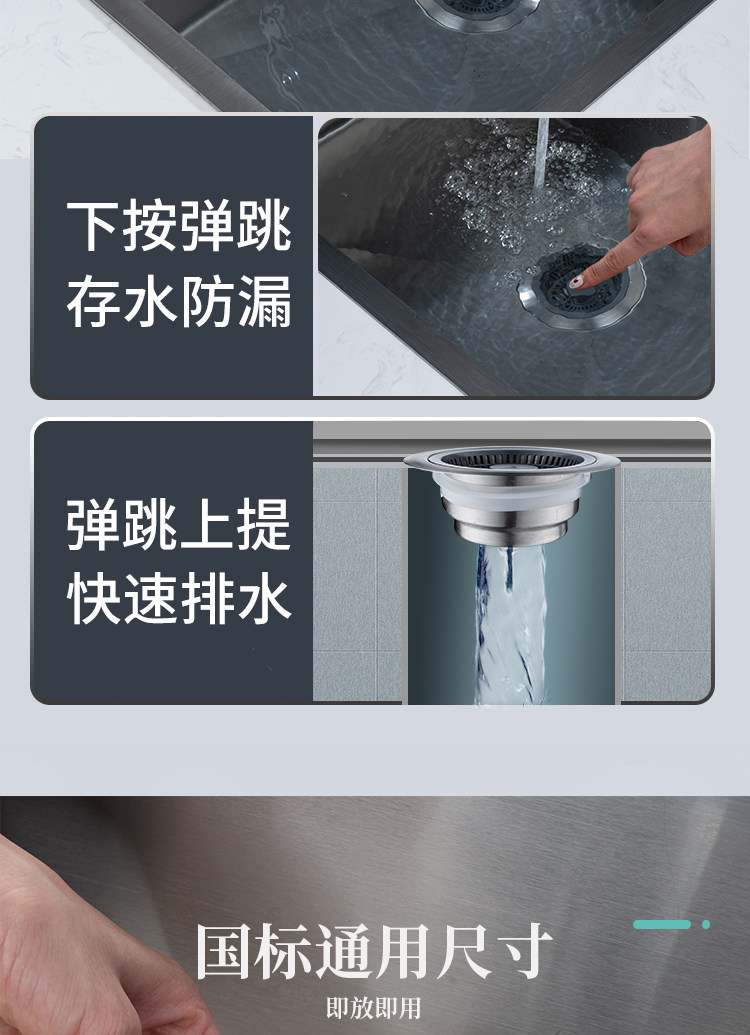 下按弹跳
存水防漏

弹跳上提
快速排水

国标通用尺寸
即放即用