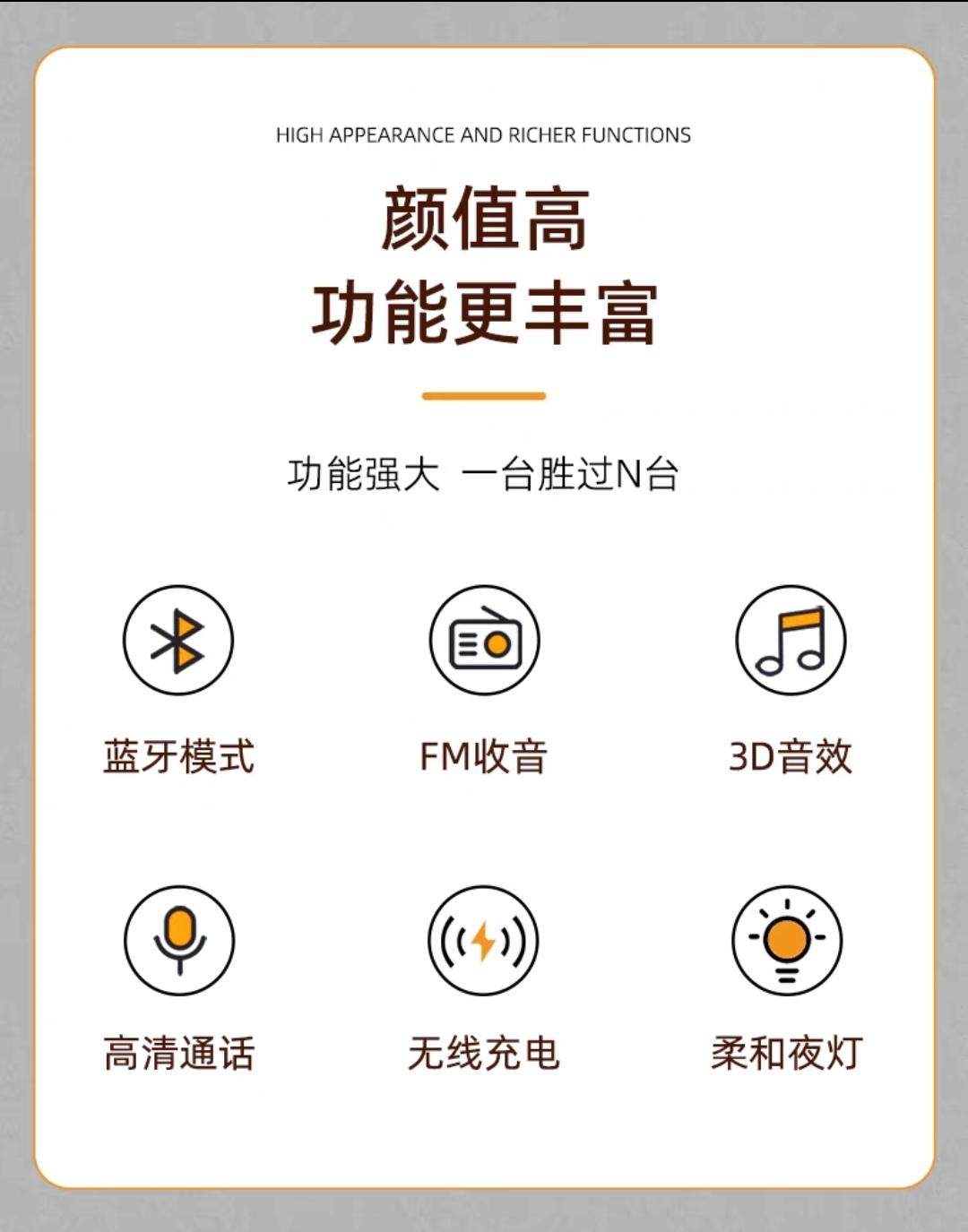 HIGH APPEARANCE AND RICHER FUNCTIONS

颜值高
功能更丰富

功能强大 一台胜过N台

蓝牙模式

FM收音

3D音效

高清通话

无线充电

柔和夜灯