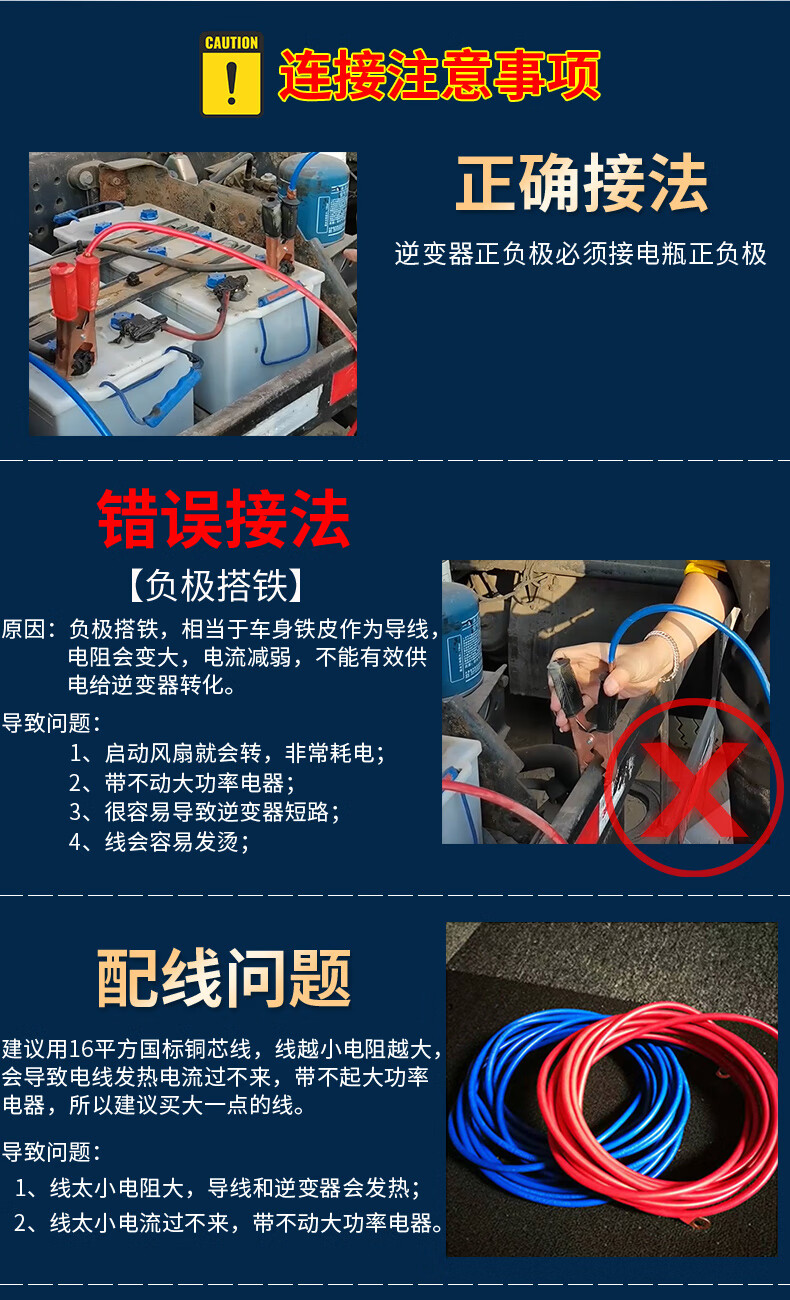 CAUTION

连接注意事项

正确接法

逆变器正负极必须接电瓶正负极

错误接法

【负极搭铁】

原因：负极搭铁，相当于车身铁皮作为导线，电阻会变大，电流减弱，不能有效供电给逆变器转化。

导致问题：
1、启动风扇就会转，非常耗电；
2、带不动大功率电器；
3、很容易导致逆变器短路；
4、线会容易发烫；

配线问题

建议用16平方国标铜芯线，线越小电阻越大，会导致电线发热电流过不来，带不起大功率电器，所以建议买大一点的线。

导致问题：
1、线太小电阻大，导线和逆变器会发热；
2、线太小电流过不来，带不动大功率电器。