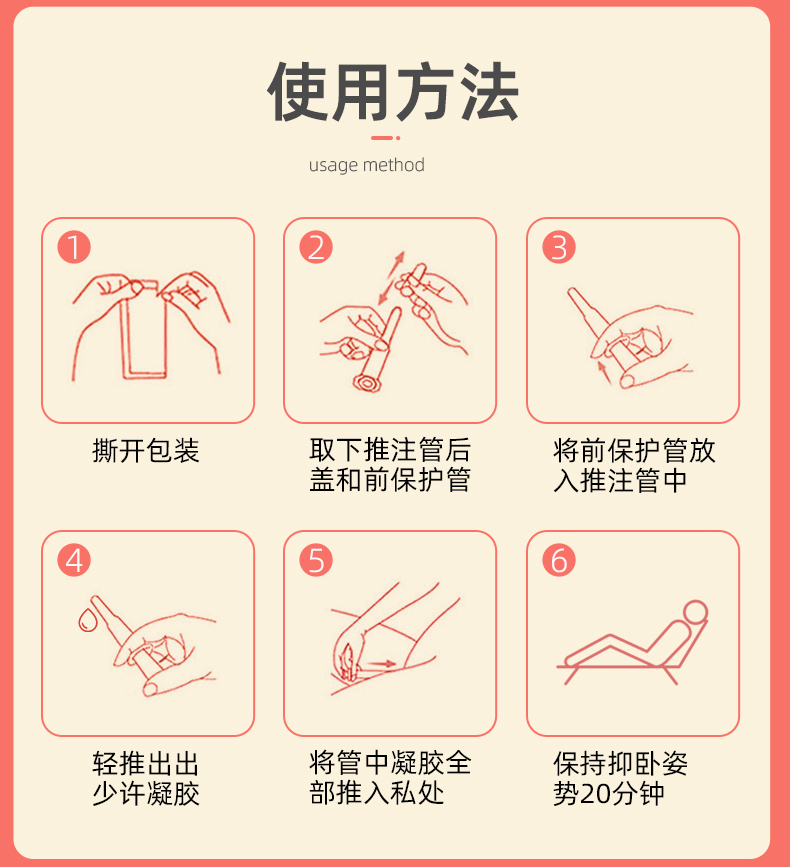 使用方法

usage method

1
撕开包装

2
取下推注管后盖和前保护管

3
将前保护管放入推注管中

4
轻推出出少许凝胶

5
将管中凝胶全部推入私处

6
保持抑卧姿势20分钟