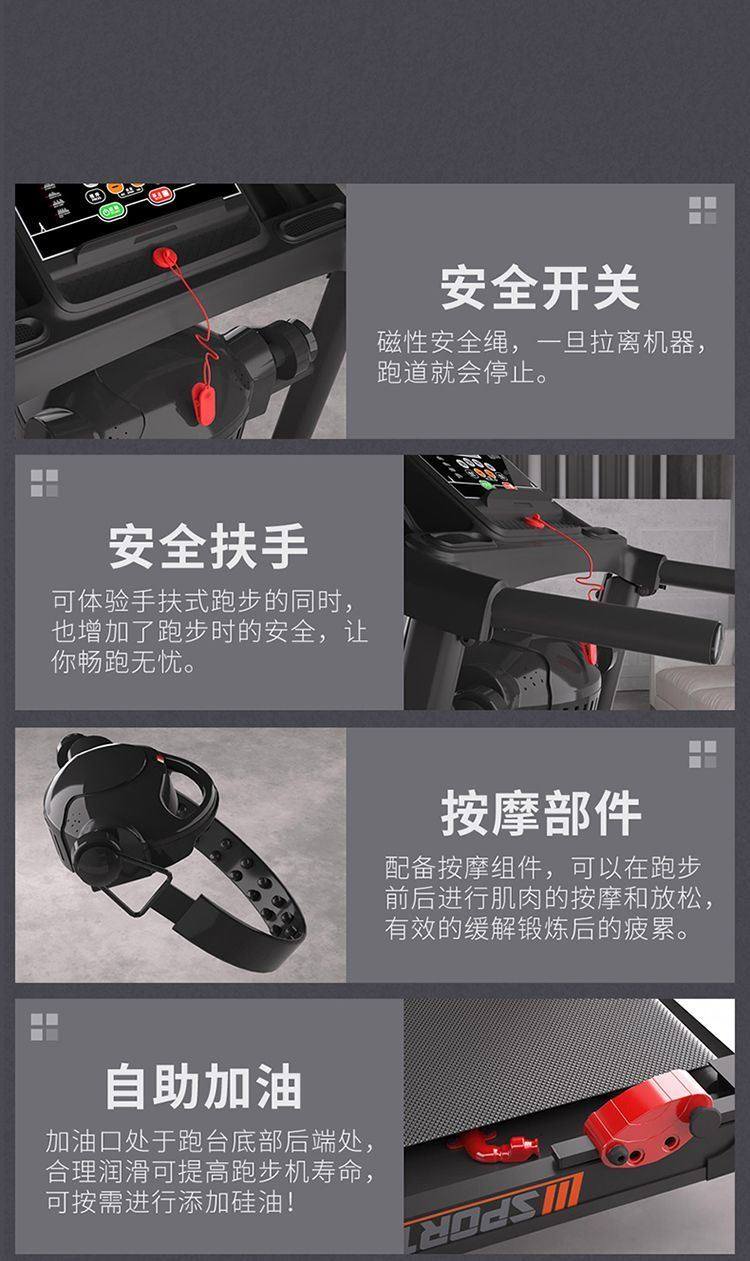 安全开关

磁性安全绳，一旦拉离机器，跑道就会停止。

安全扶手

可体验手扶式跑步的同时，也增加了跑步时的安全，让你畅跑无忧。

按摩部件

配备按摩组件，可以在跑步前后进行肌肉的按摩和放松，有效的缓解锻炼后的疲累。

自助加油

加油口处于跑台底部后端处，合理润滑可提高跑步机寿命，可按需进行添加硅油！

SPORT