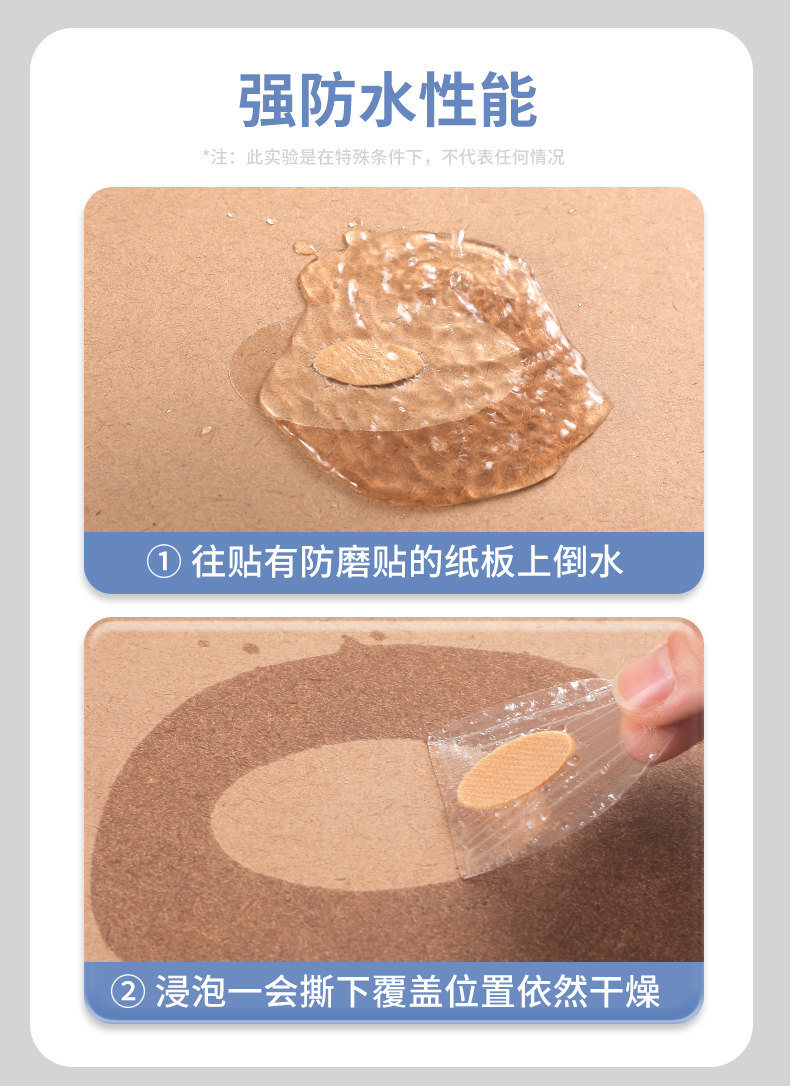 强防水性能

*注：此实验是在特殊条件下，不代表任何情况

① 往贴有防磨贴的纸板上倒水

② 浸泡一会撕下覆盖位置依然干燥