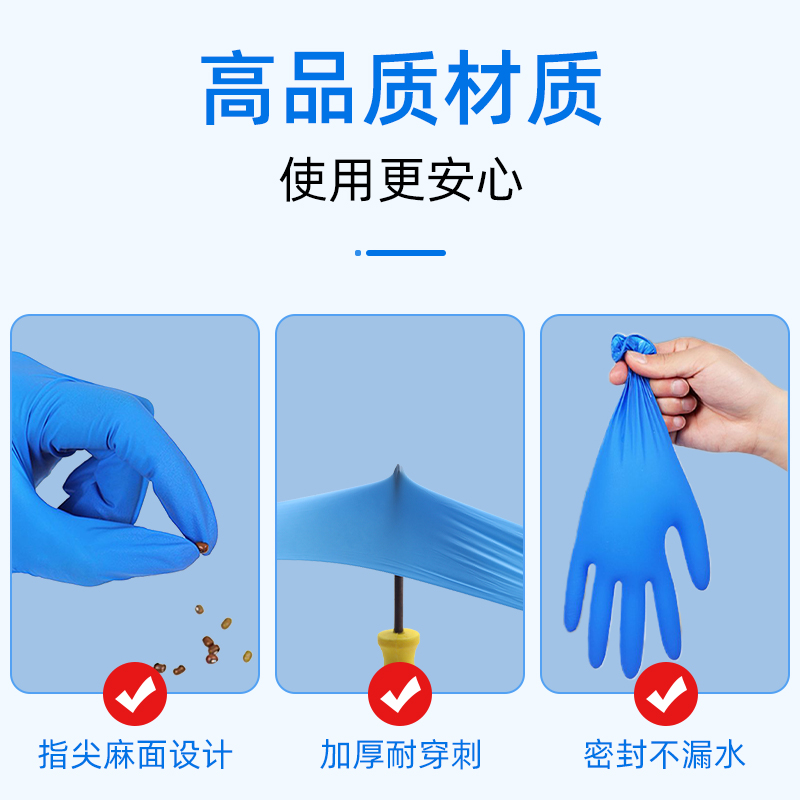 高品质材质
使用更安心

指尖麻面设计

加厚耐穿刺

密封不漏水