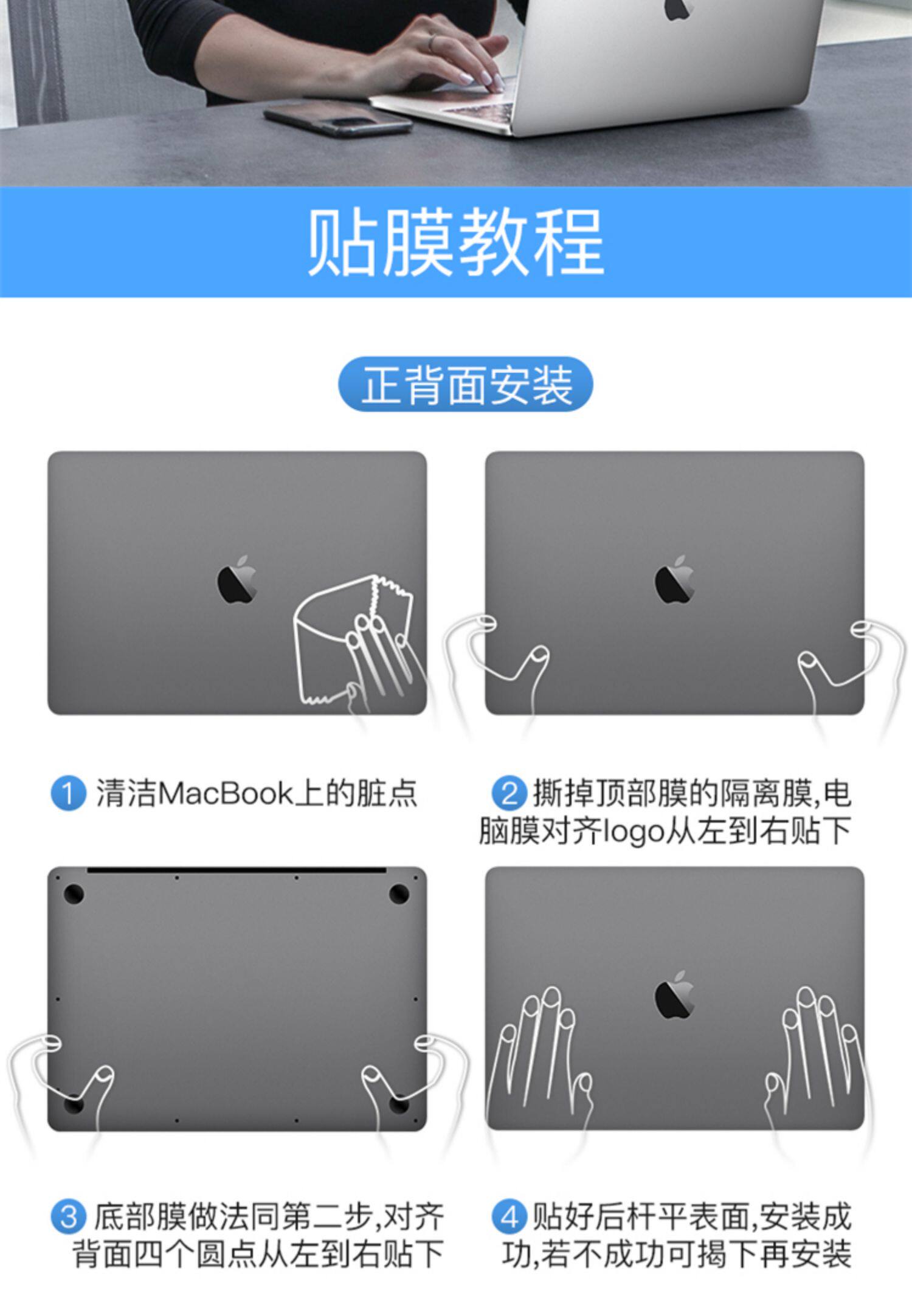 贴膜教程

正背面安装

1 清洁MacBook上的脏点

2 撕掉顶部膜的隔离膜,电脑膜对齐logo从左到右贴下

3 底部膜做法同第二步,对齐背面四个圆点从左到右贴下

4 贴好后杆平表面,安装成功,若不成功可揭下再安装