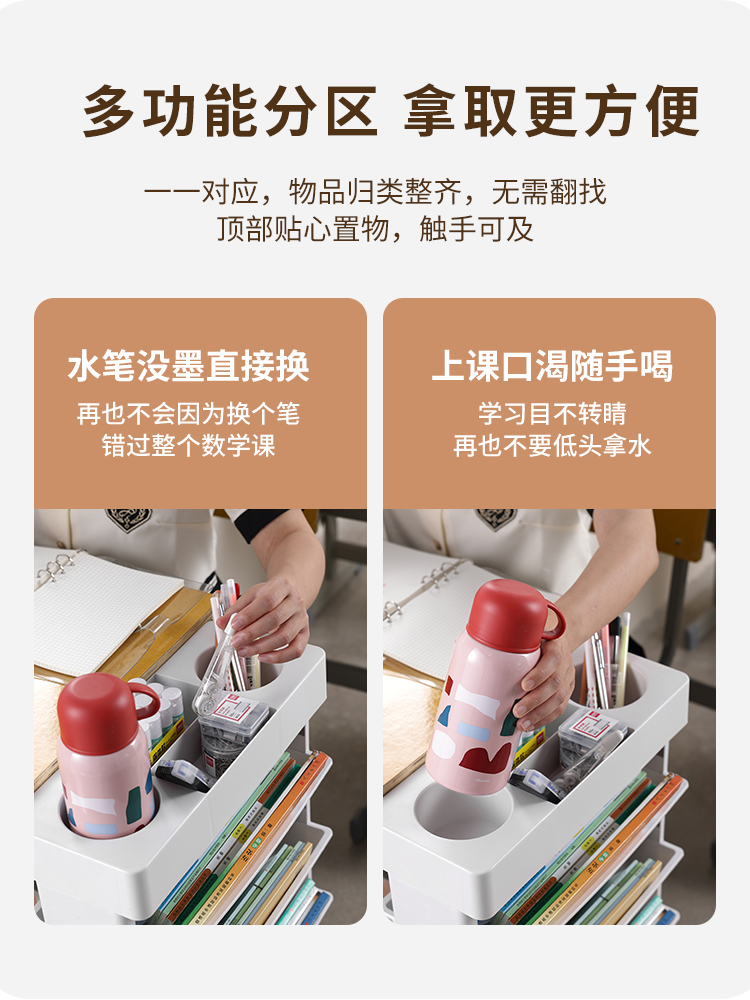 多功能分区 拿取更方便

一一对应，物品归类整齐，无需翻找
顶部贴心置物，触手可及

水笔没墨直接换

再也不会因为换个笔
错过整个数学课

上课口渴随手喝

学习目不转睛
再也不要低头拿水