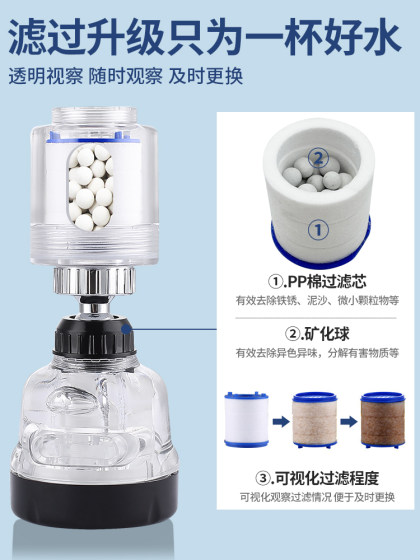 滤过升级只为一杯好水

透明视察 随时观察 及时更换

②

①

①.PP棉过滤芯

有效去除铁锈、泥沙、微小颗粒物等

②.矿化球

有效去除异色异味，分解有害物质等

③.可视化过滤程度

可视化观察过滤情况 便于及时更换