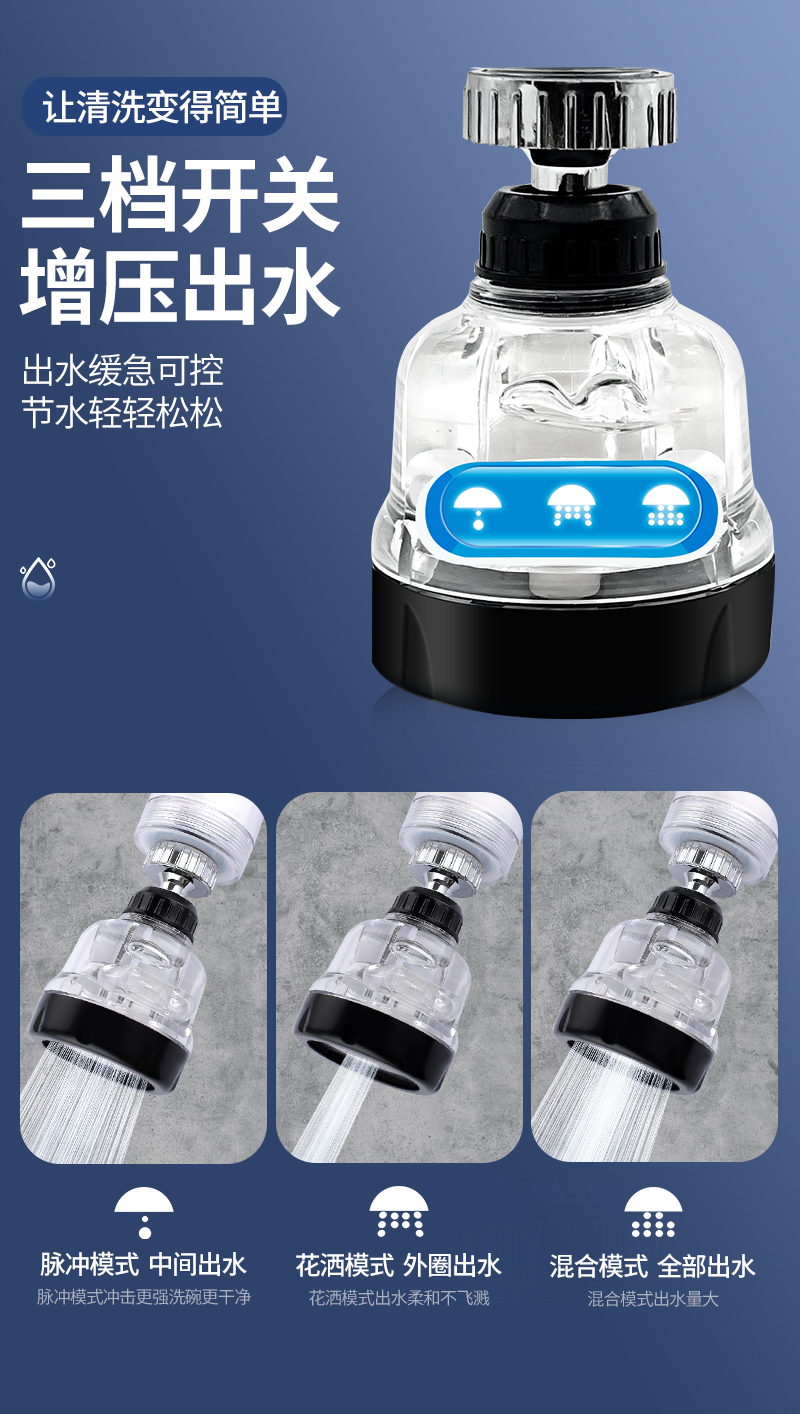 让清洗变得简单

三档开关
增压出水

出水缓急可控
节水轻轻松松

脉冲模式 中间出水
脉冲模式冲击更强洗碗更干净

花洒模式 外圈出水
花洒模式出水柔和不飞溅

混合模式 全部出水
混合模式出水量大