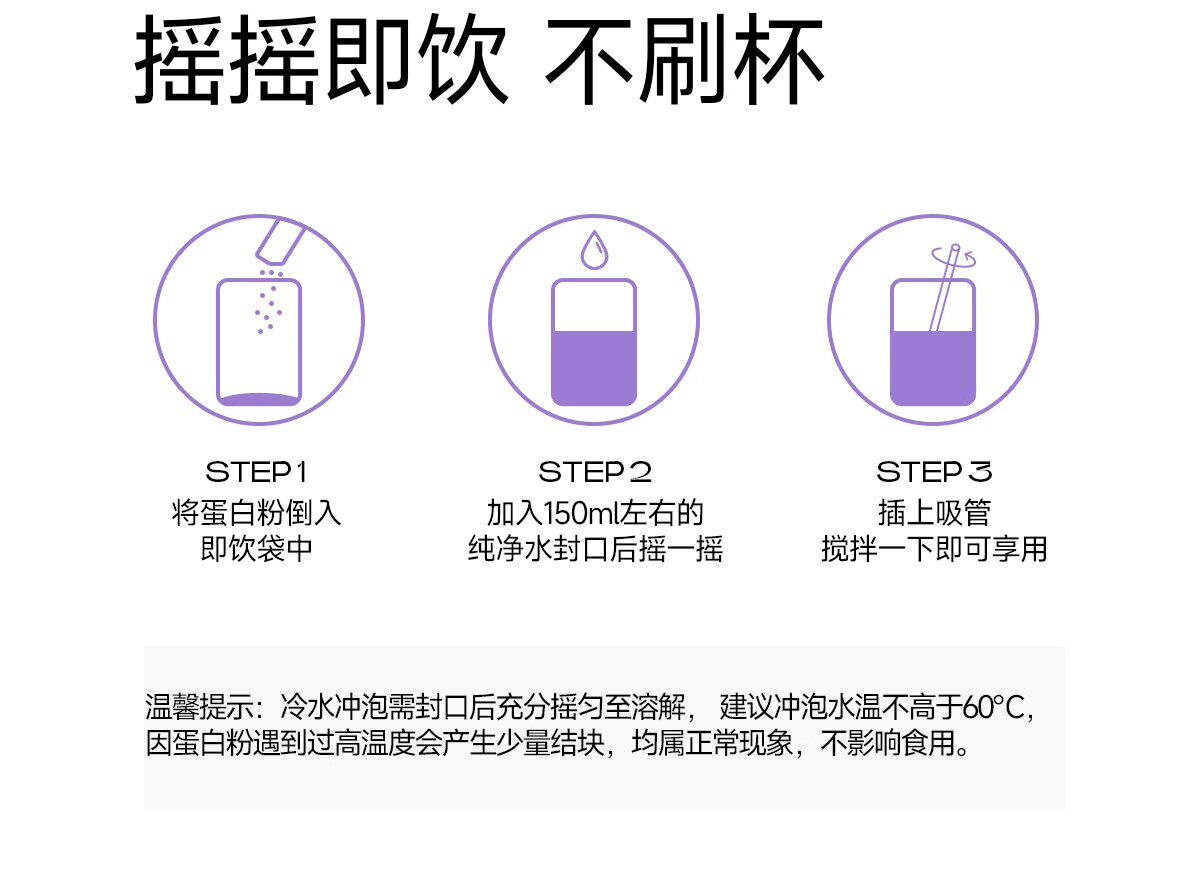 摇摇即饮 不刷杯

STEP 1
将蛋白粉倒入
即饮袋中

STEP 2
加入150ml左右的
纯净水封口后摇一摇

STEP 3
插上吸管
搅拌一下即可享用

温馨提示：冷水冲泡需封口后充分摇匀至溶解， 建议冲泡水温不高于60°C，因蛋白粉遇到过高温度会产生少量结块，均属正常现象，不影响食用。