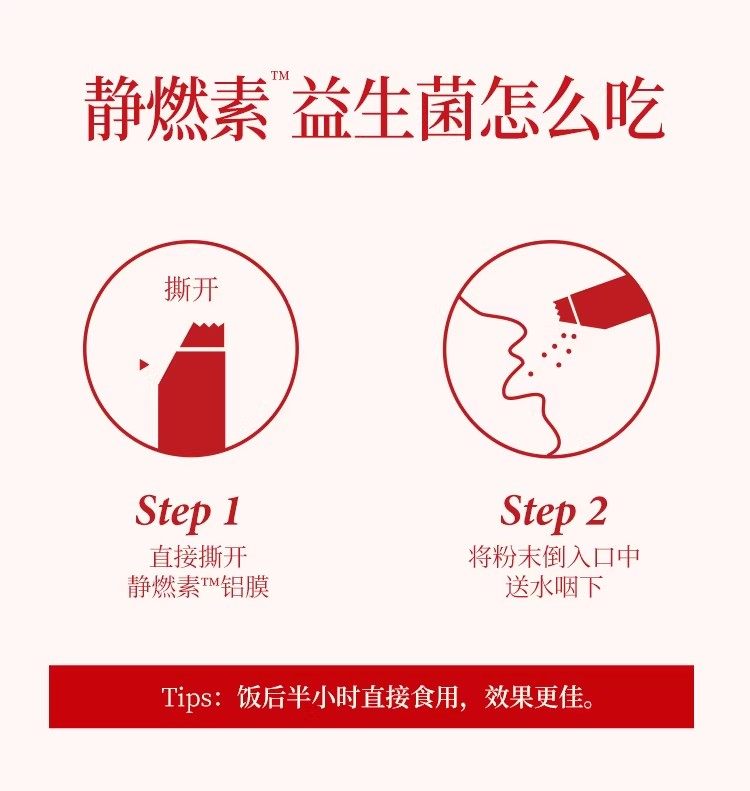 静燃素™益生菌怎么吃

撕开

Step 1
直接撕开
静燃素™铝膜

Step 2
将粉末倒入口中
送水咽下

Tips：饭后半小时直接食用，效果更佳。