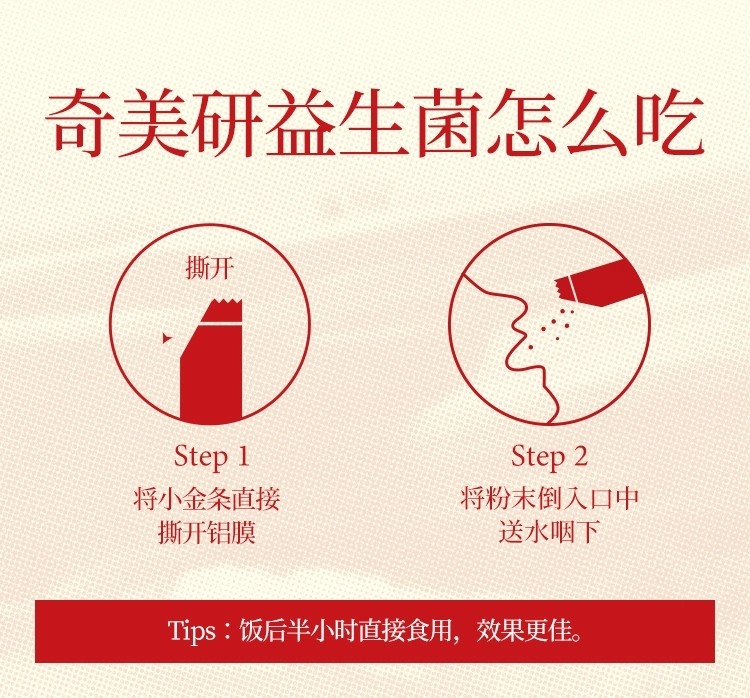 奇美研益生菌怎么吃

撕开

Step 1
将小金条直接
撕开铝膜

Step 2
将粉末倒入口中
送水咽下

Tips：饭后半小时直接食用，效果更佳。