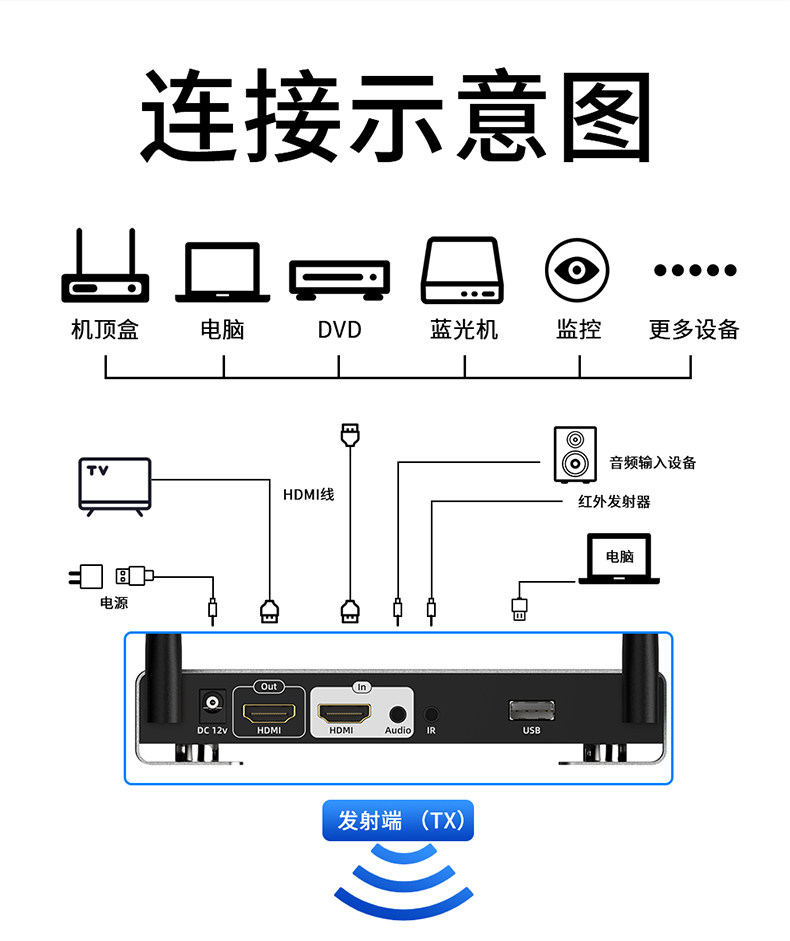 连接示意图

机顶盒 电脑 DVD 蓝光机 监控 更多设备

TV

HDMI线

音频输入设备

红外发射器

电脑

电源

DC 12v

Out

HDMI

In

HDMI

Audio

IR

USB

发射端 (TX)