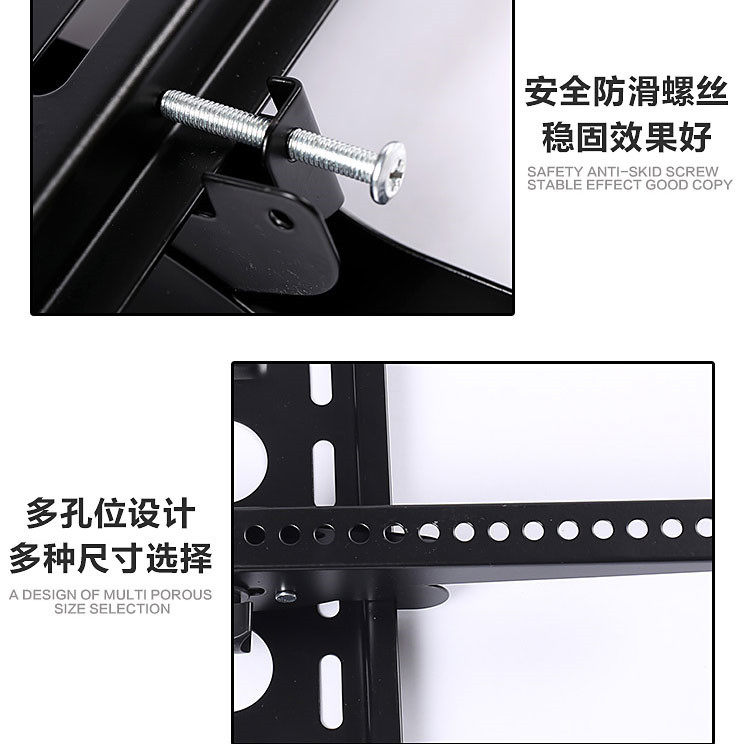 安全防滑螺丝
稳固效果好

SAFETY ANTI-SKID SCREW
STABLE EFFECT GOOD COPY

多孔位设计
多种尺寸选择

A DESIGN OF MULTI POROUS
SIZE SELECTION