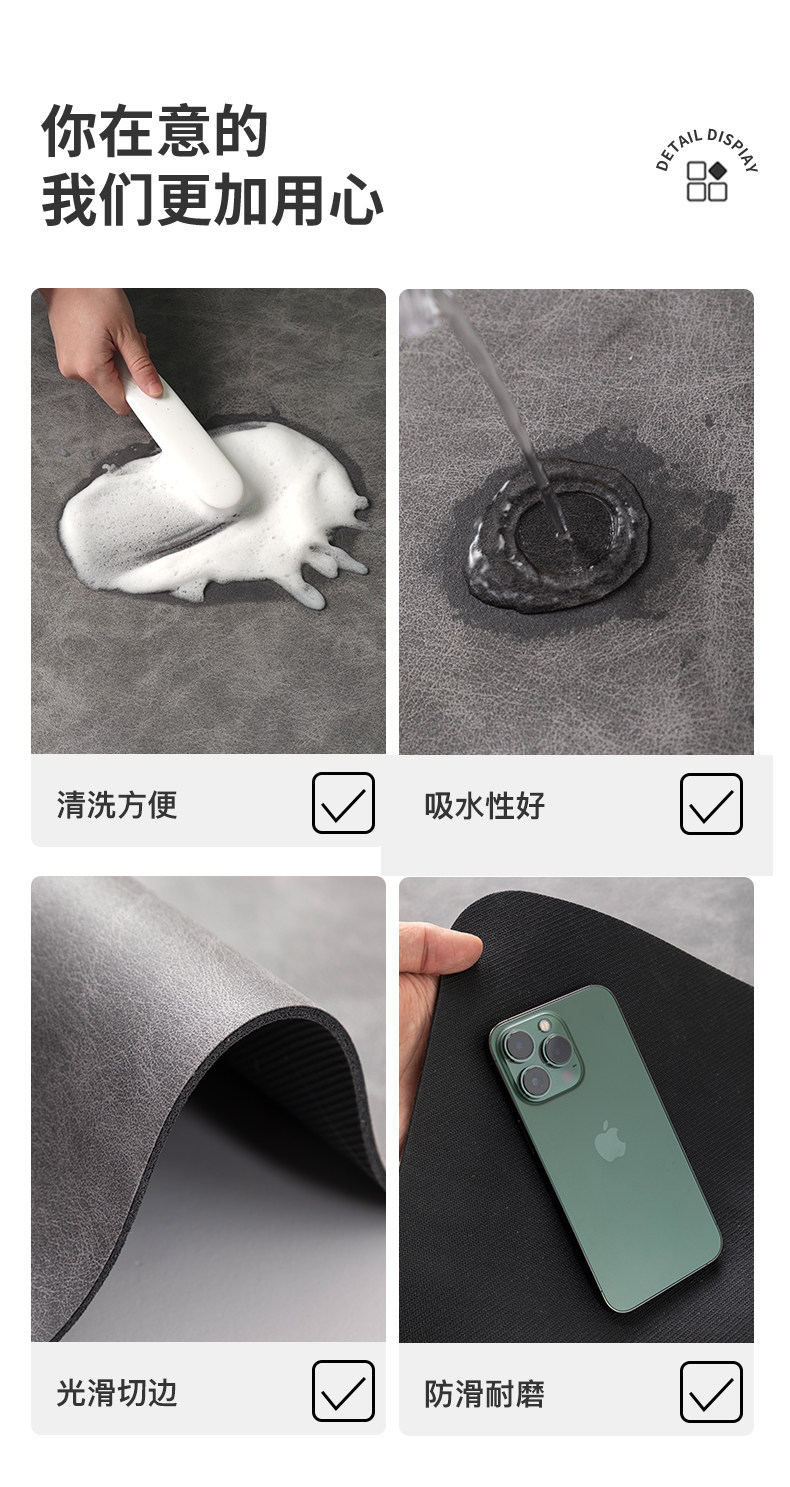 你在意的
我们更加用心

DETAIL DISPIAY

清洗方便

吸水性好

光滑切边

防滑耐磨