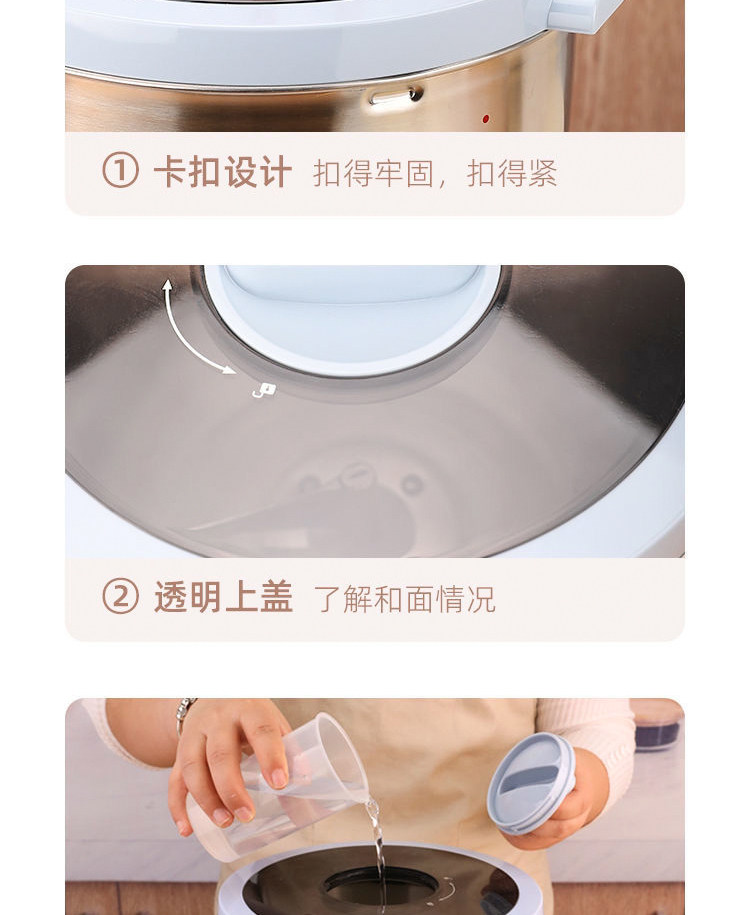 ① 卡扣设计 扣得牢固，扣得紧

② 透明上盖 了解和面情况