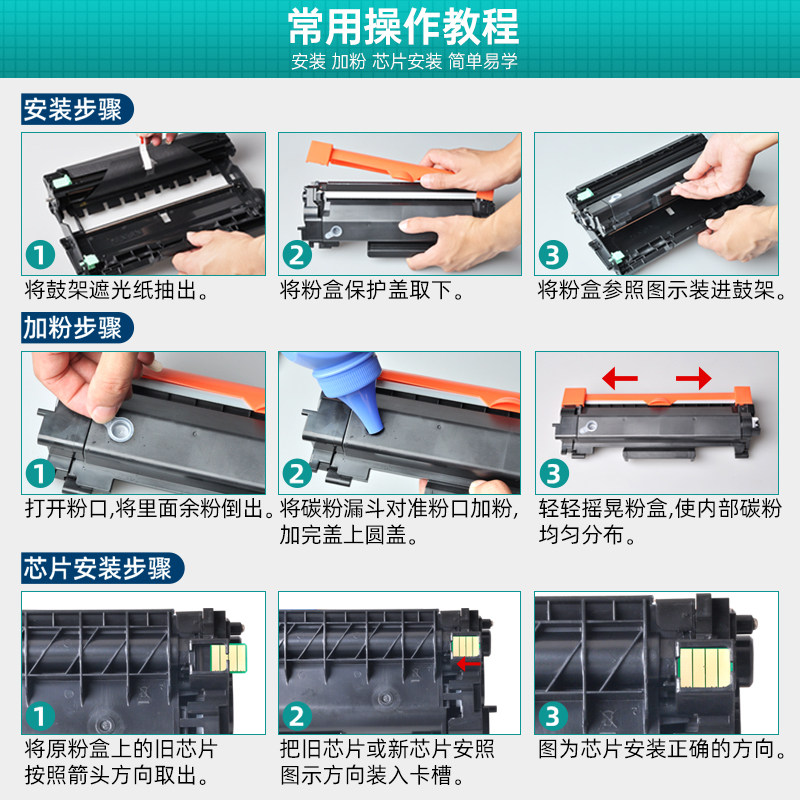 常用操作教程
安装 加粉 芯片安装 简单易学

安装步骤

1
将鼓架遮光纸抽出。

2
将粉盒保护盖取下。

3
将粉盒参照图示装进鼓架。

加粉步骤

1
打开粉口,将里面余粉倒出。

2
将碳粉漏斗对准粉口加粉,加完盖上圆盖。

3
轻轻摇晃粉盒,使内部碳粉均匀分布。

芯片安装步骤

1
将原粉盒上的旧芯片按照箭头方向取出。

2
把旧芯片或新芯片安照图示方向装入卡槽。

3
图为芯片安装正确的方向。