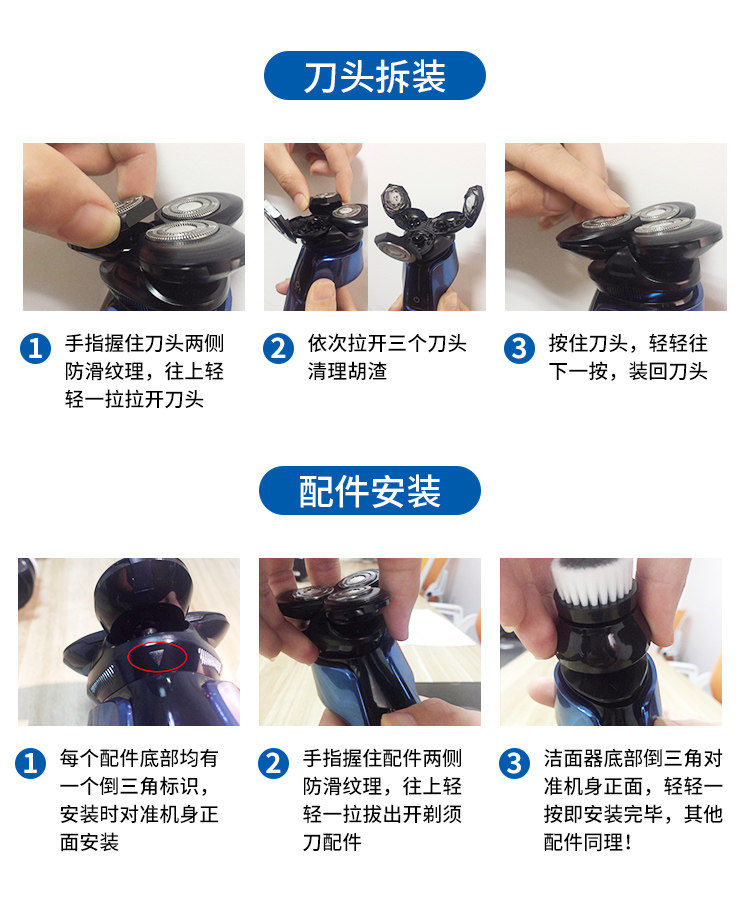 刀头拆装

1 手指握住刀头两侧防滑纹理，往上轻轻一拉拉开刀头

2 依次拉开三个刀头清理胡渣

3 按住刀头，轻轻往下一按，装回刀头

配件安装

1 每个配件底部均有一个倒三角标识，安装时对准机身正面安装

2 手指握住配件两侧防滑纹理，往上轻轻一拉拔出开剃须刀配件

3 洁面器底部倒三角对准机身正面，轻轻一按即安装完毕，其他配件同理！